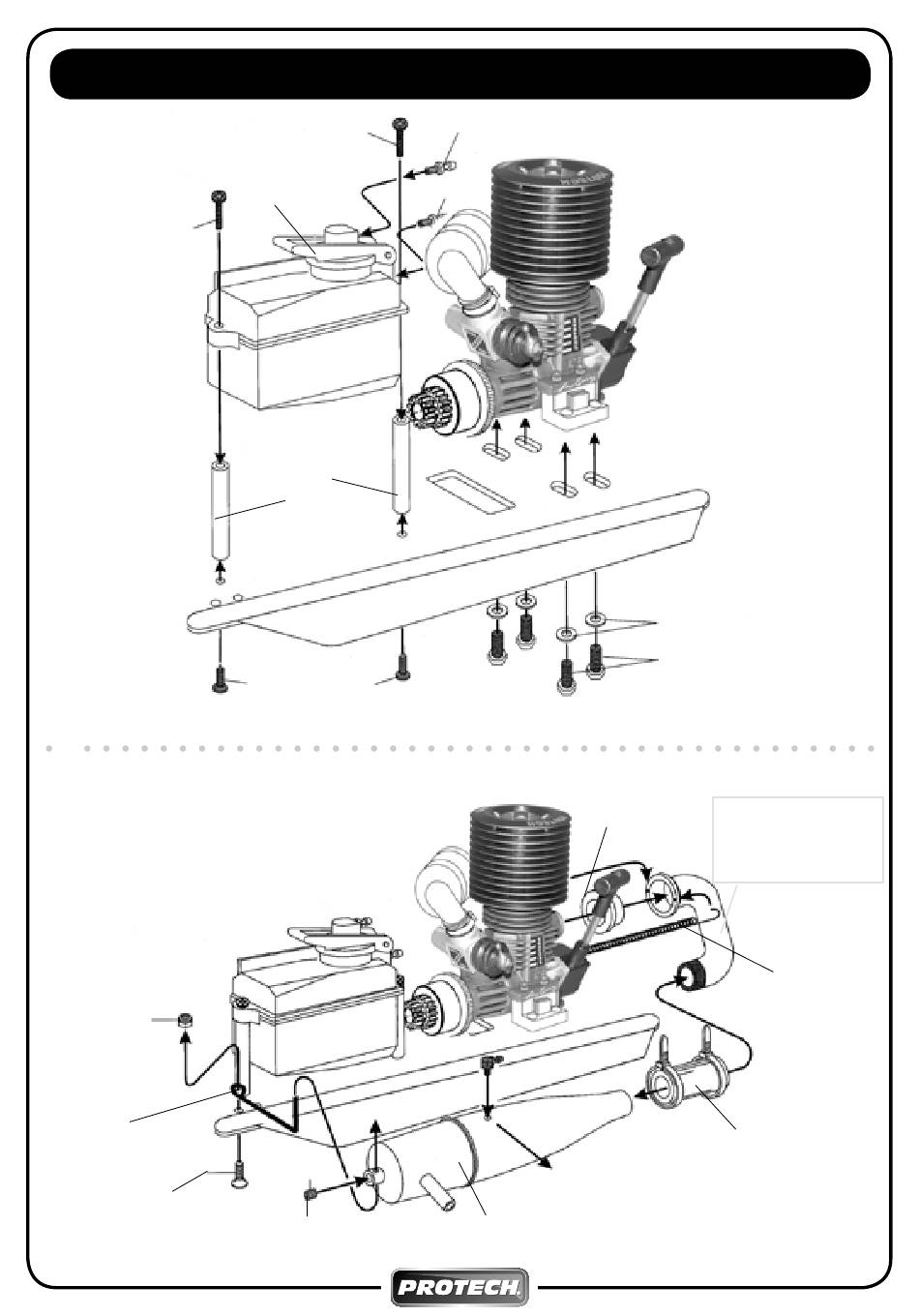 PROTECH