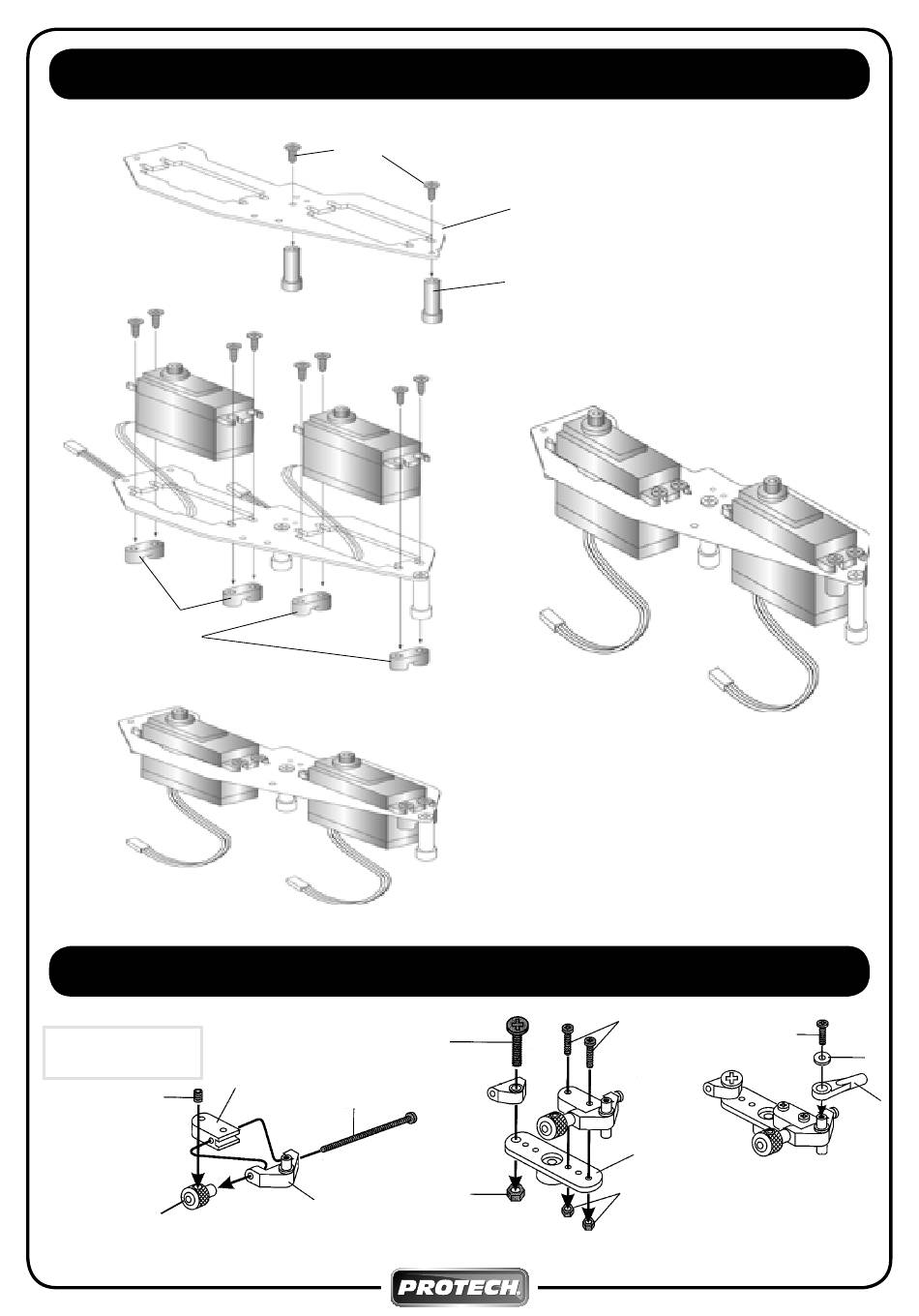 PROTECH