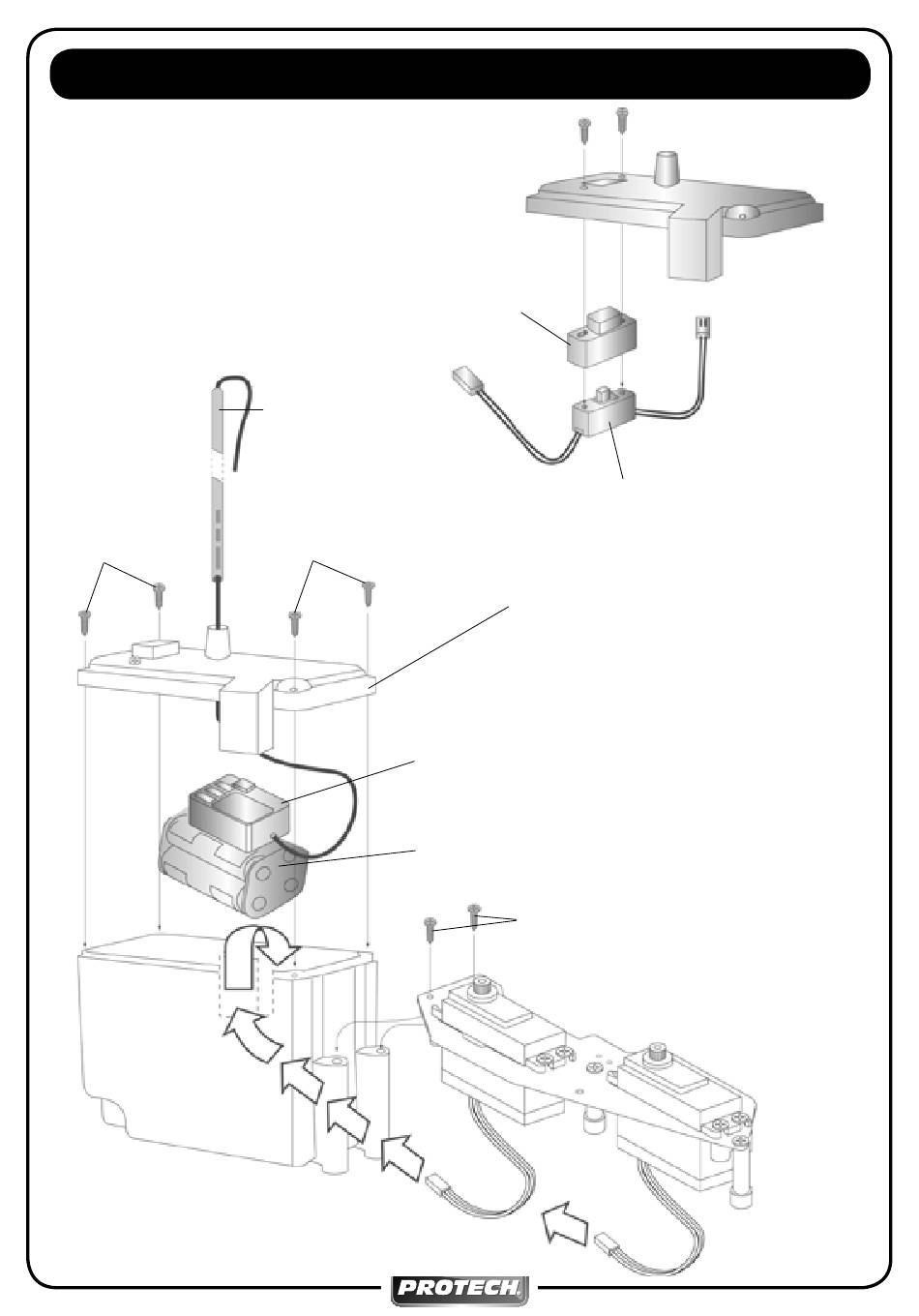 PROTECH