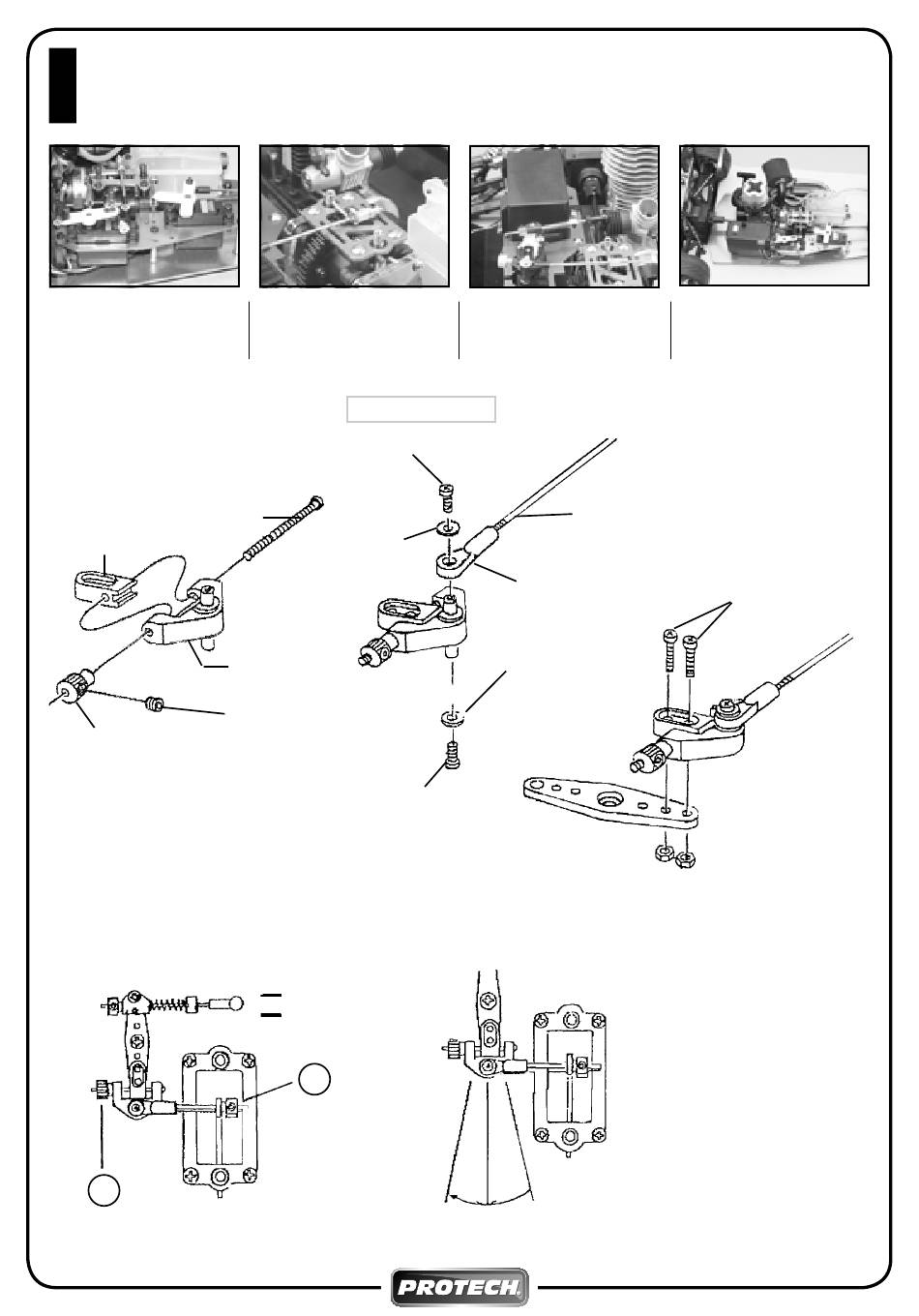 PROTECH