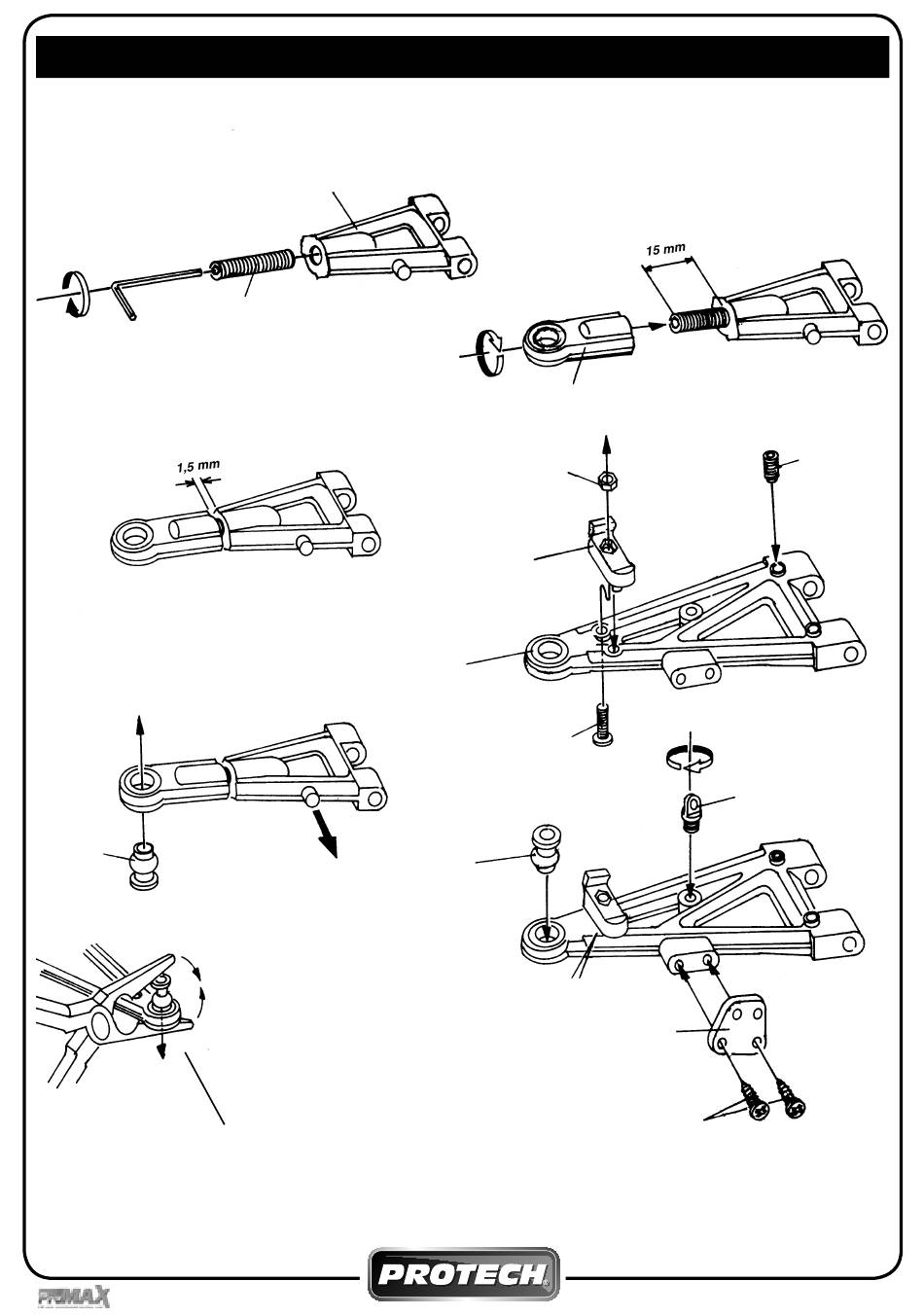 15 mm

1,5 mm

PROTECH

PRIMAX