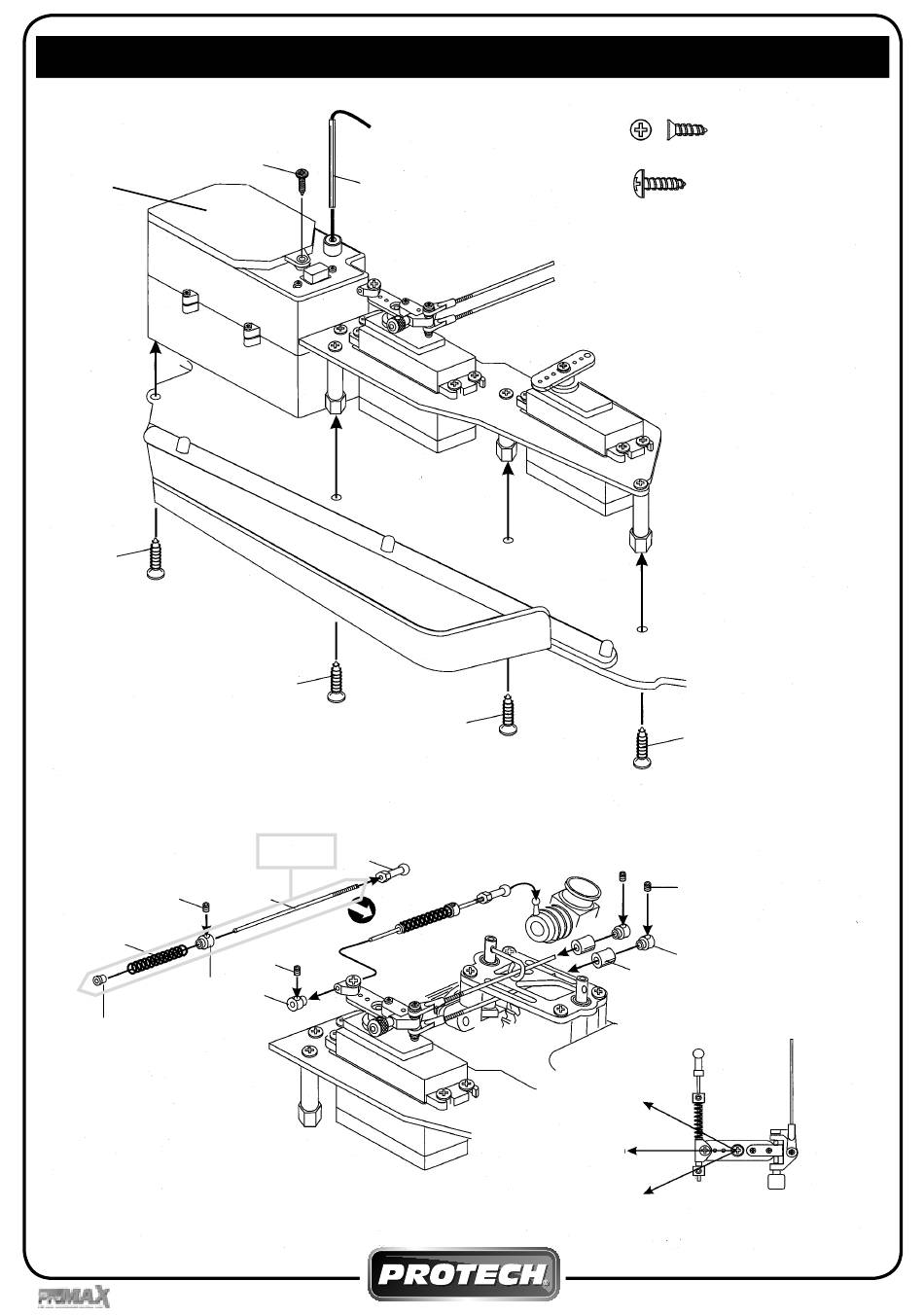 PROTECH

PRIMAX