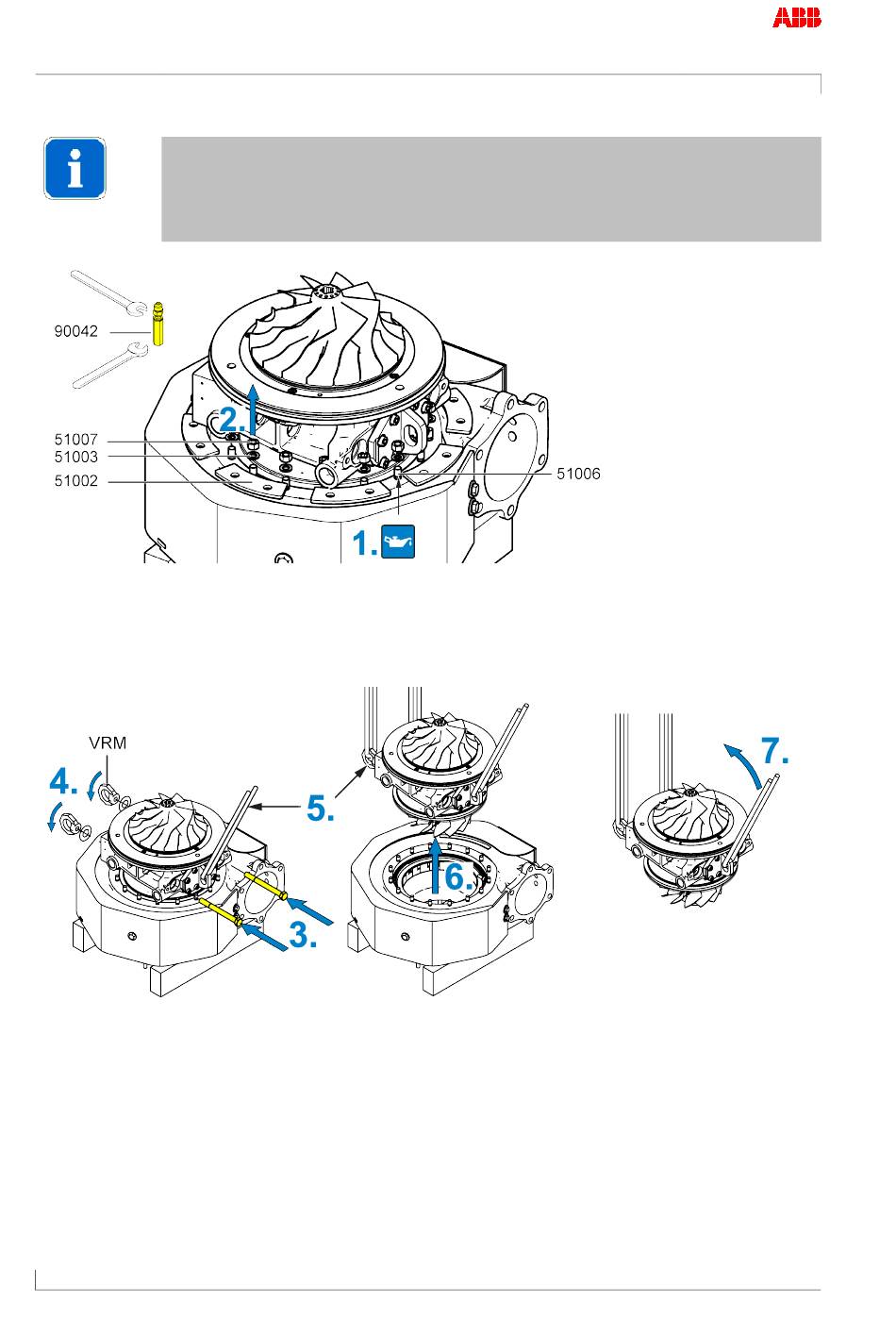 ABB

90042

2.

51007
51003
51002

51006

1.

VRM

4.

5.

3.

6.

7.