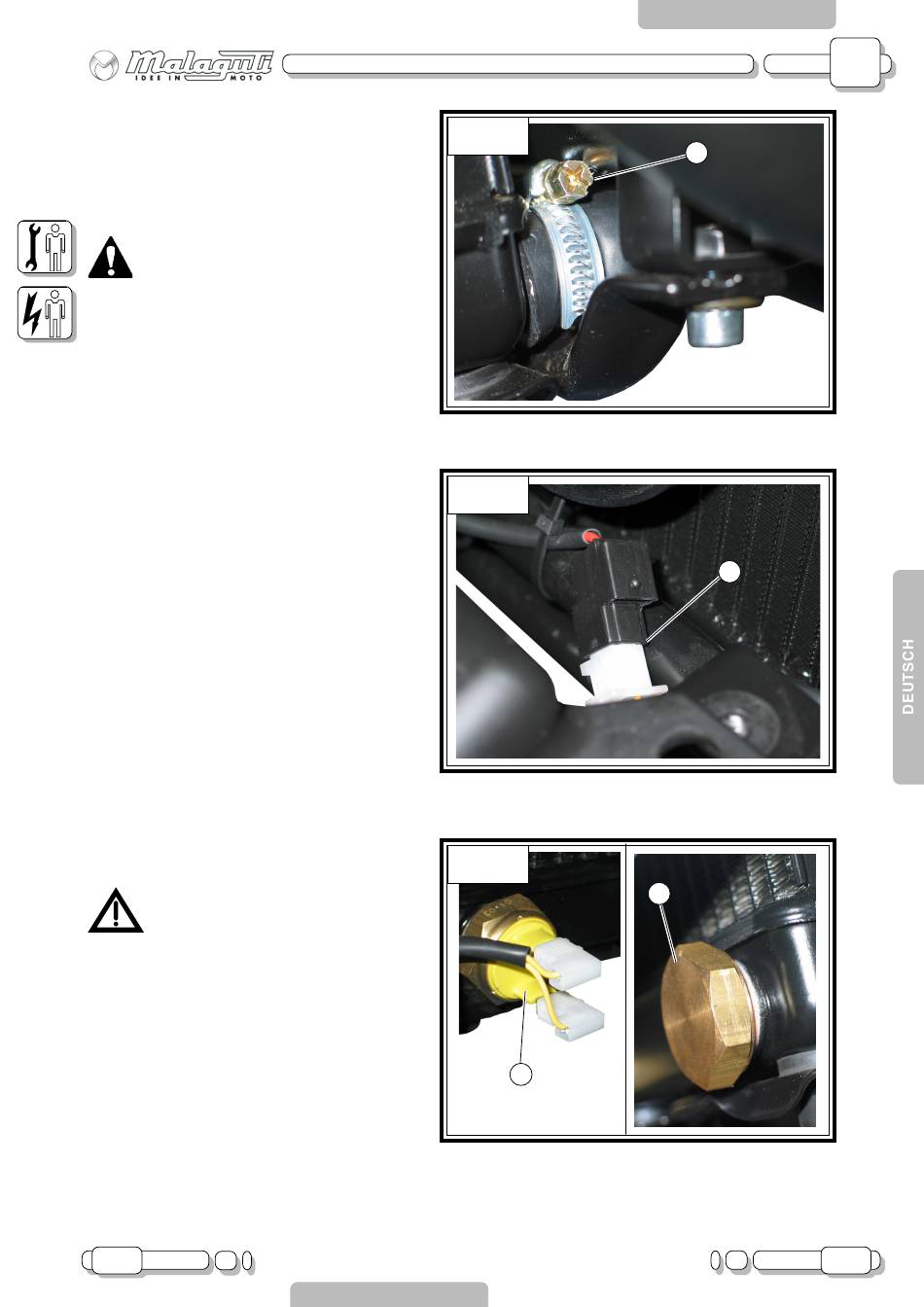 Malaguti
IDEE IN MOTO

DEUTSCH