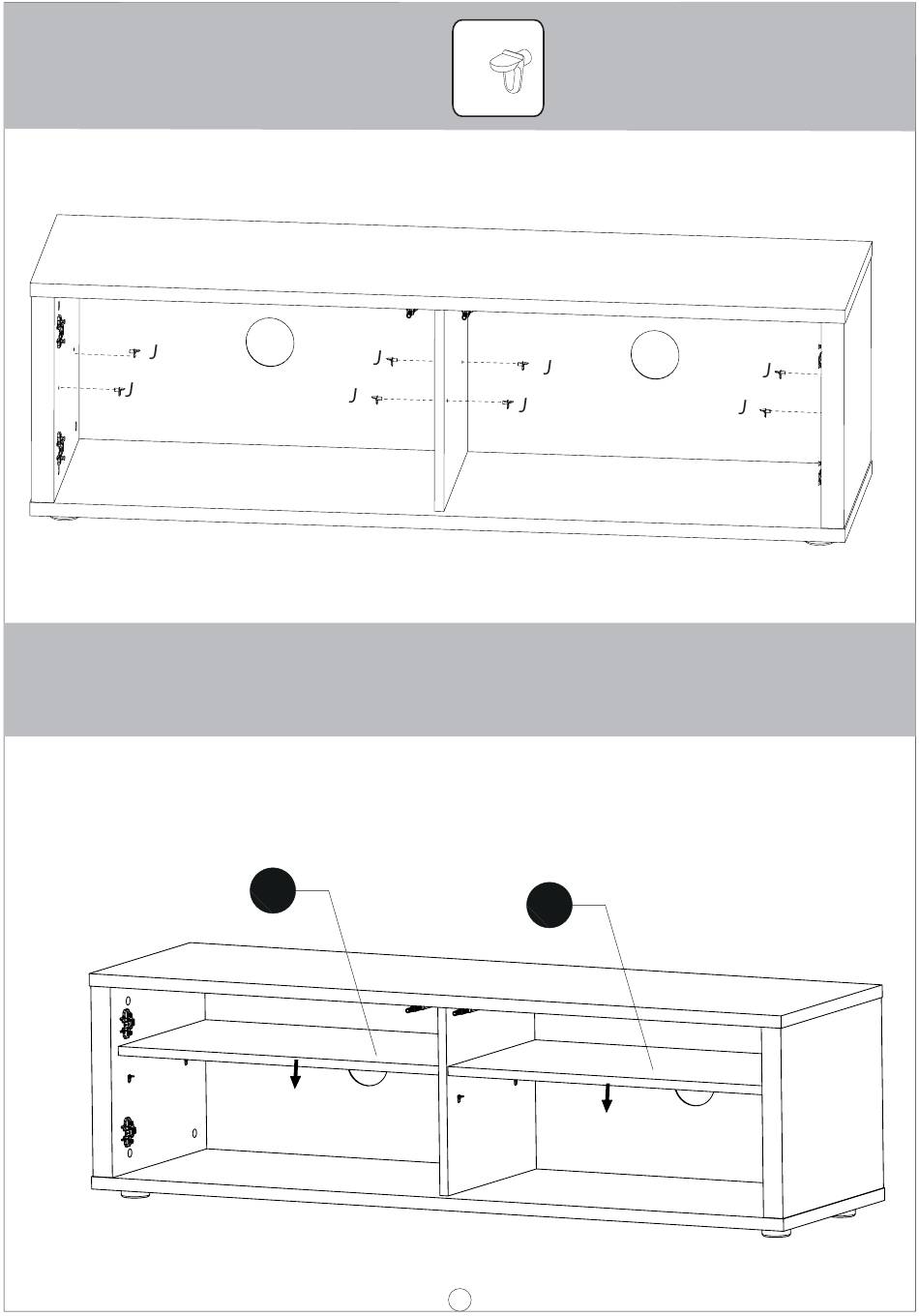 J
J
J
J
J
J
J
J