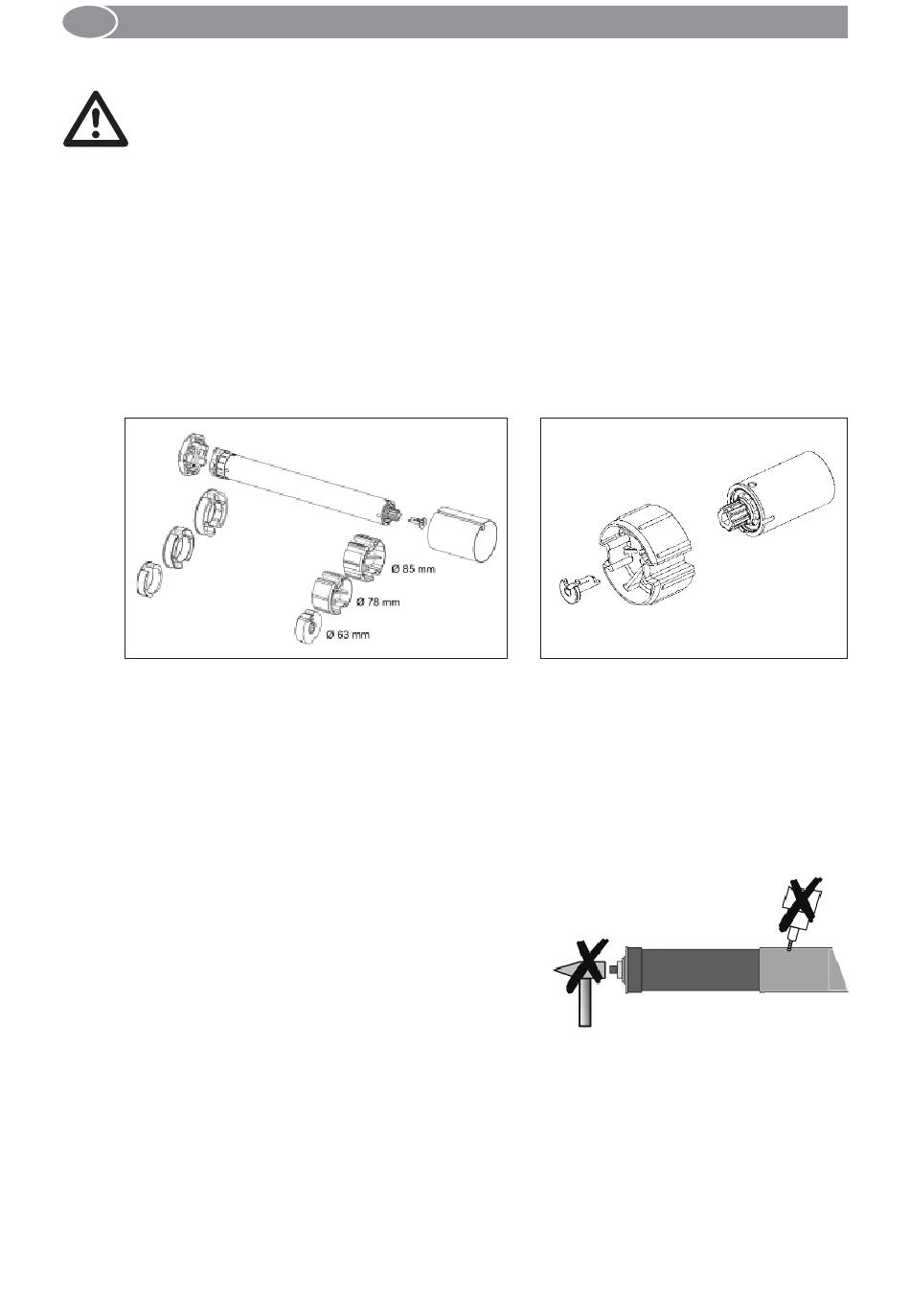 Ø 85 mm
Ø 78 mm
Ø 63 mm