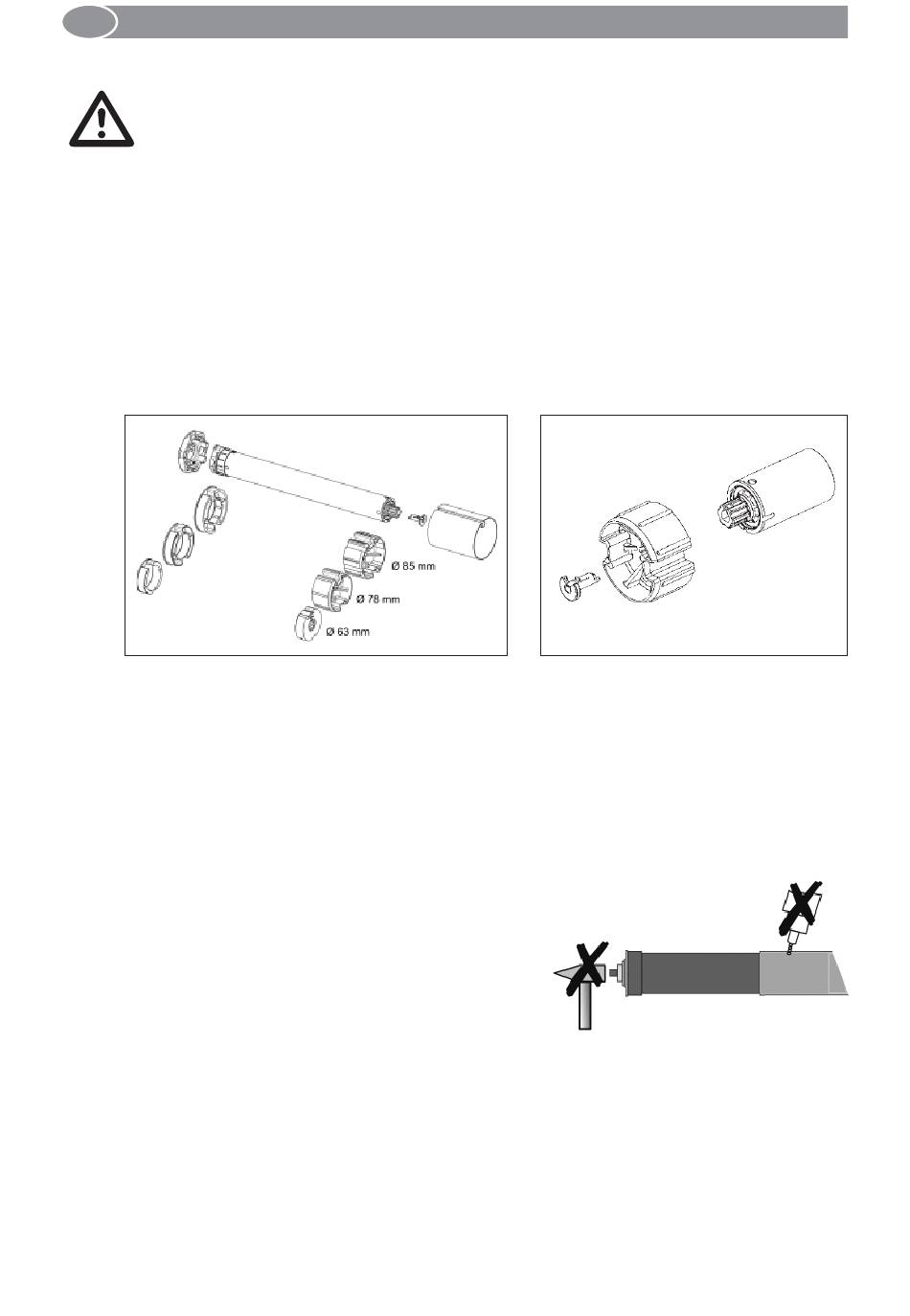 Ø 85 mm

Ø 78 mm

Ø 63 mm