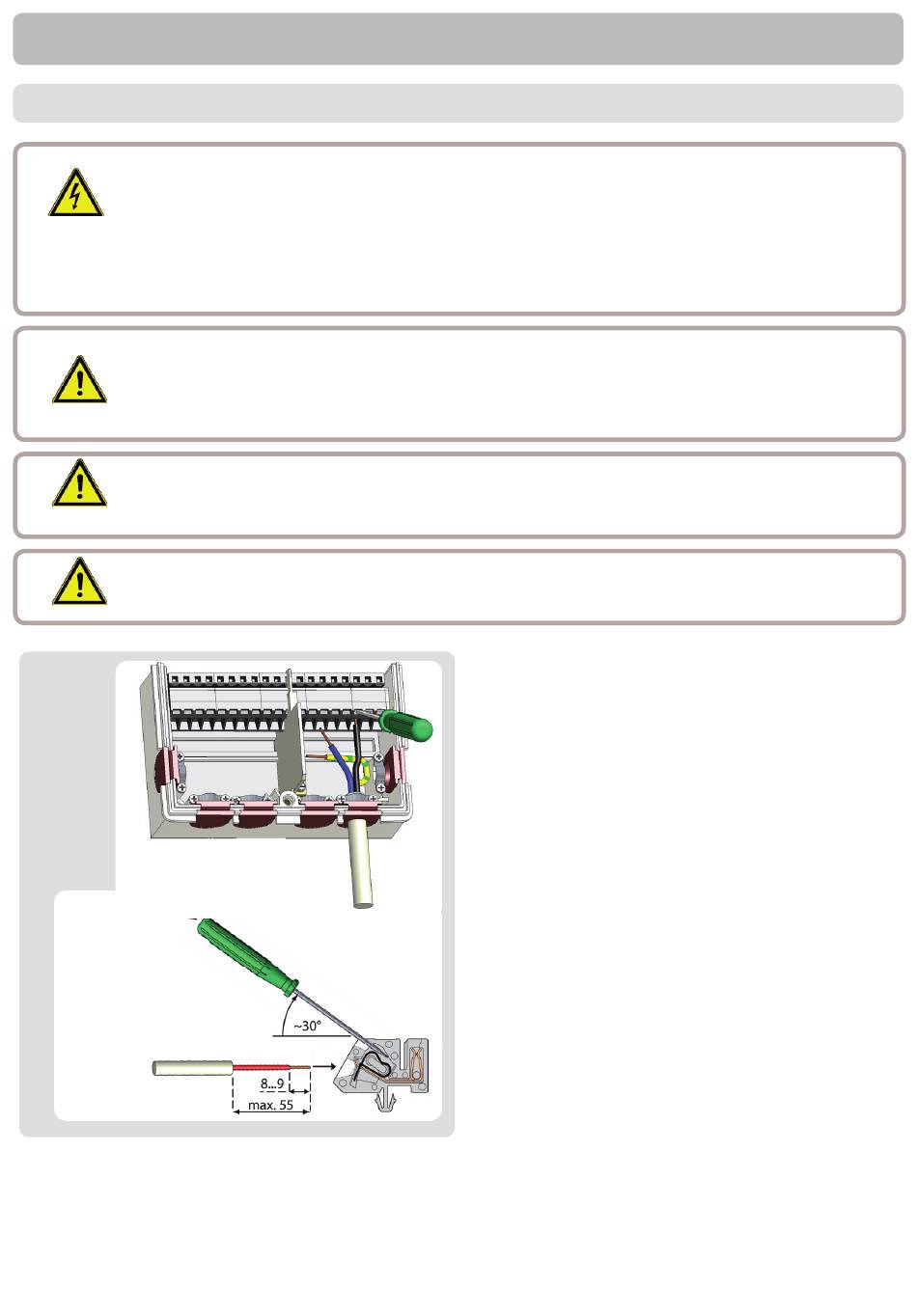 ~30°

8...9

max. 55