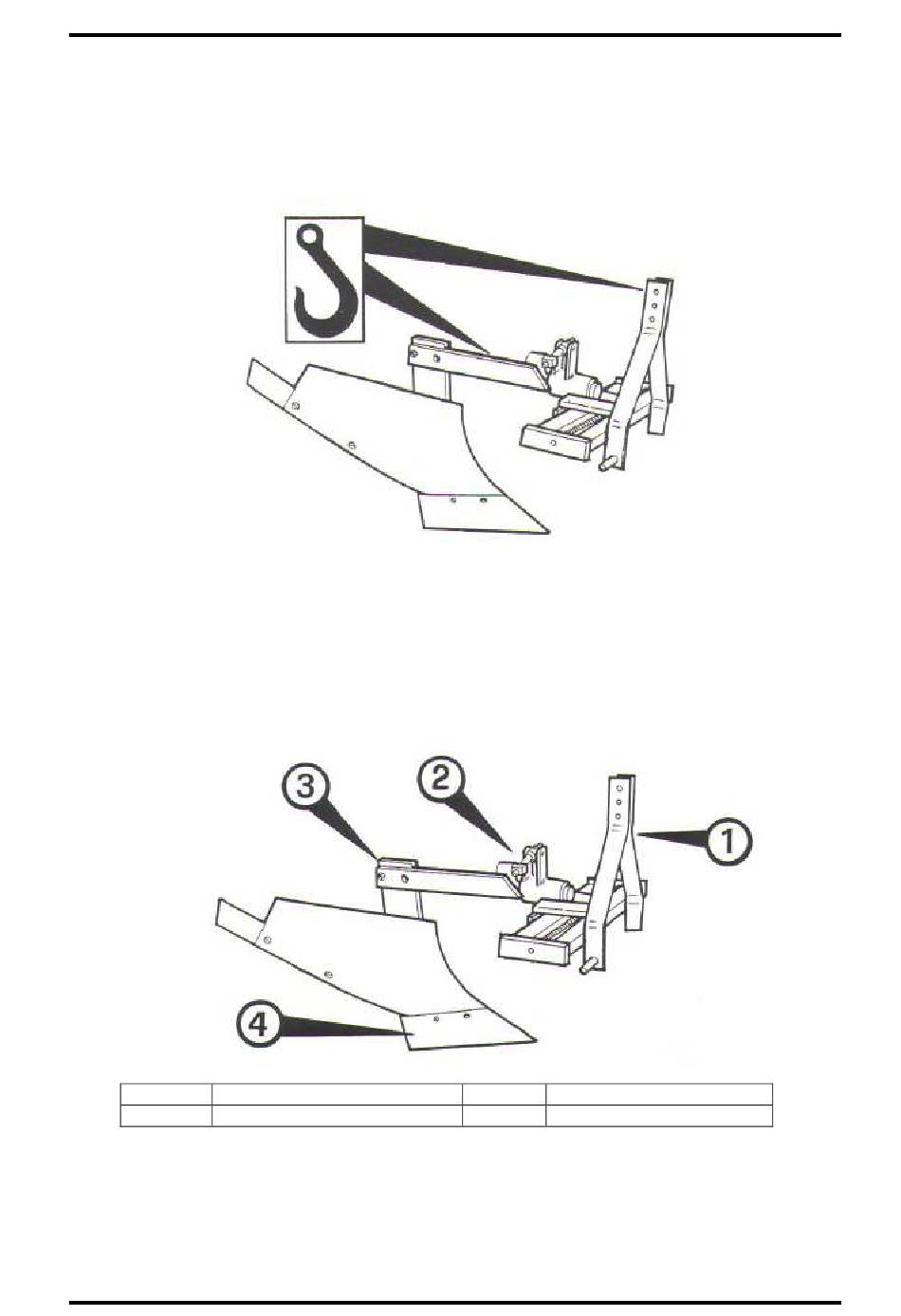 3

2

1

4