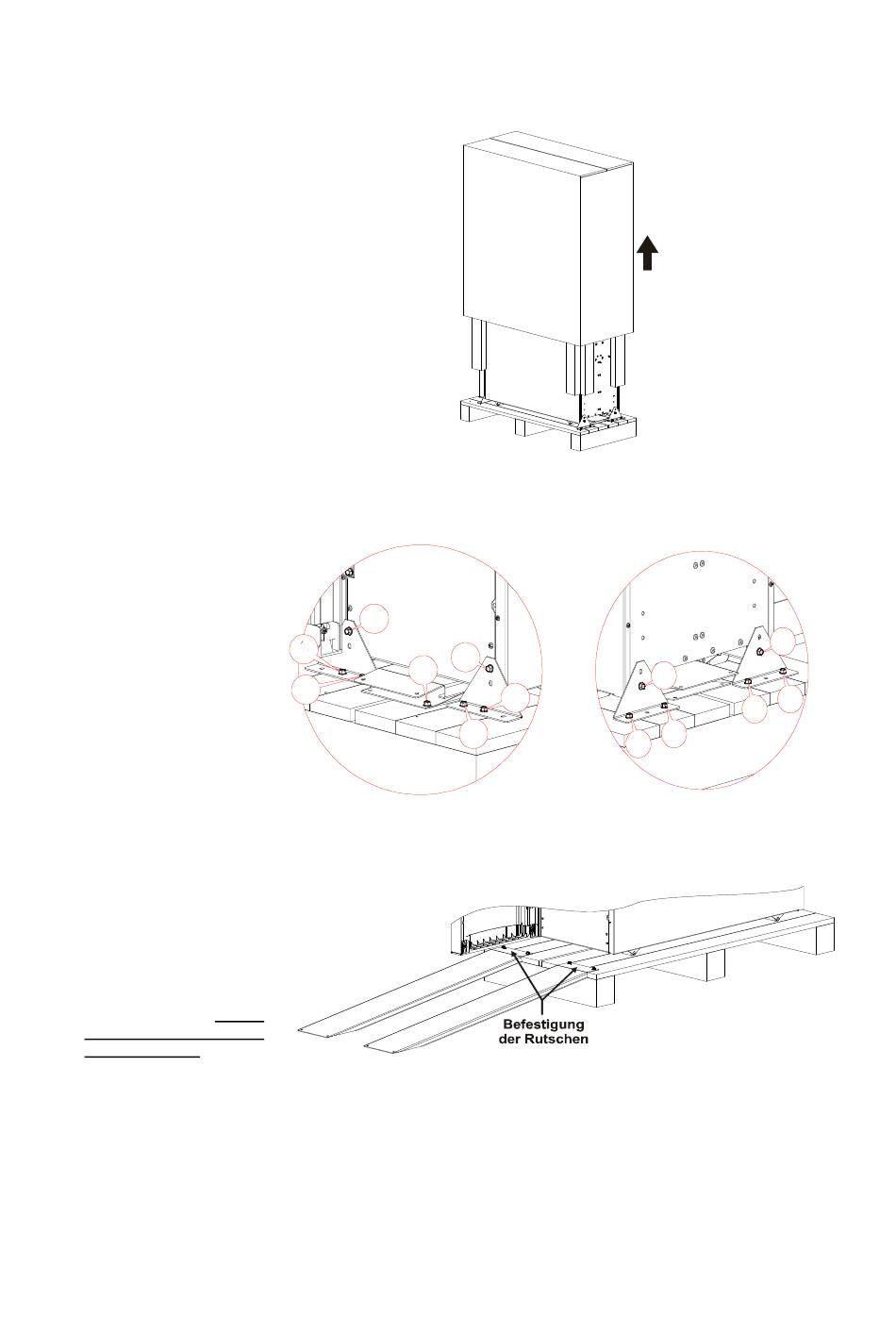 Befestigung der Rutschen