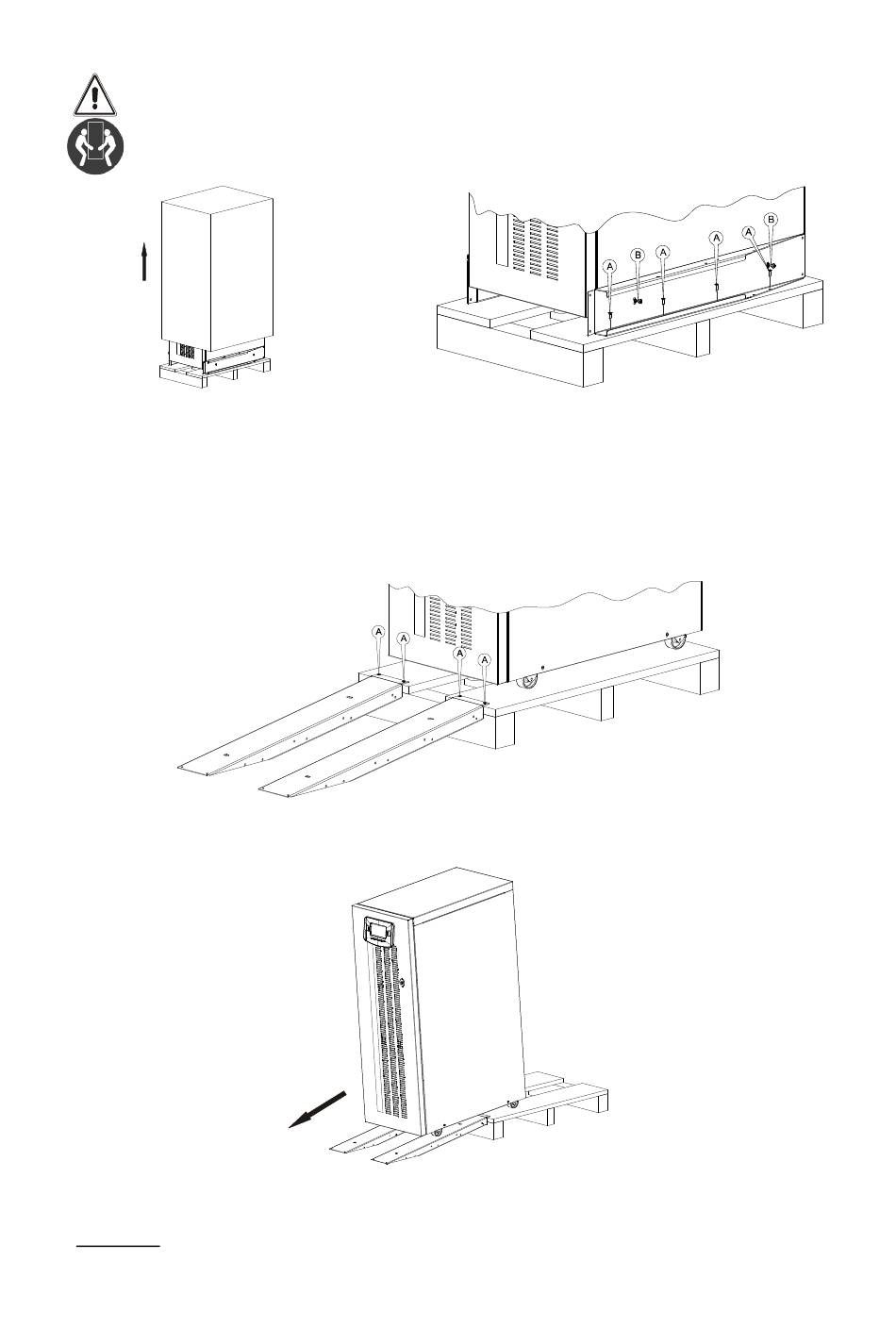 A B A A A B

A A A A