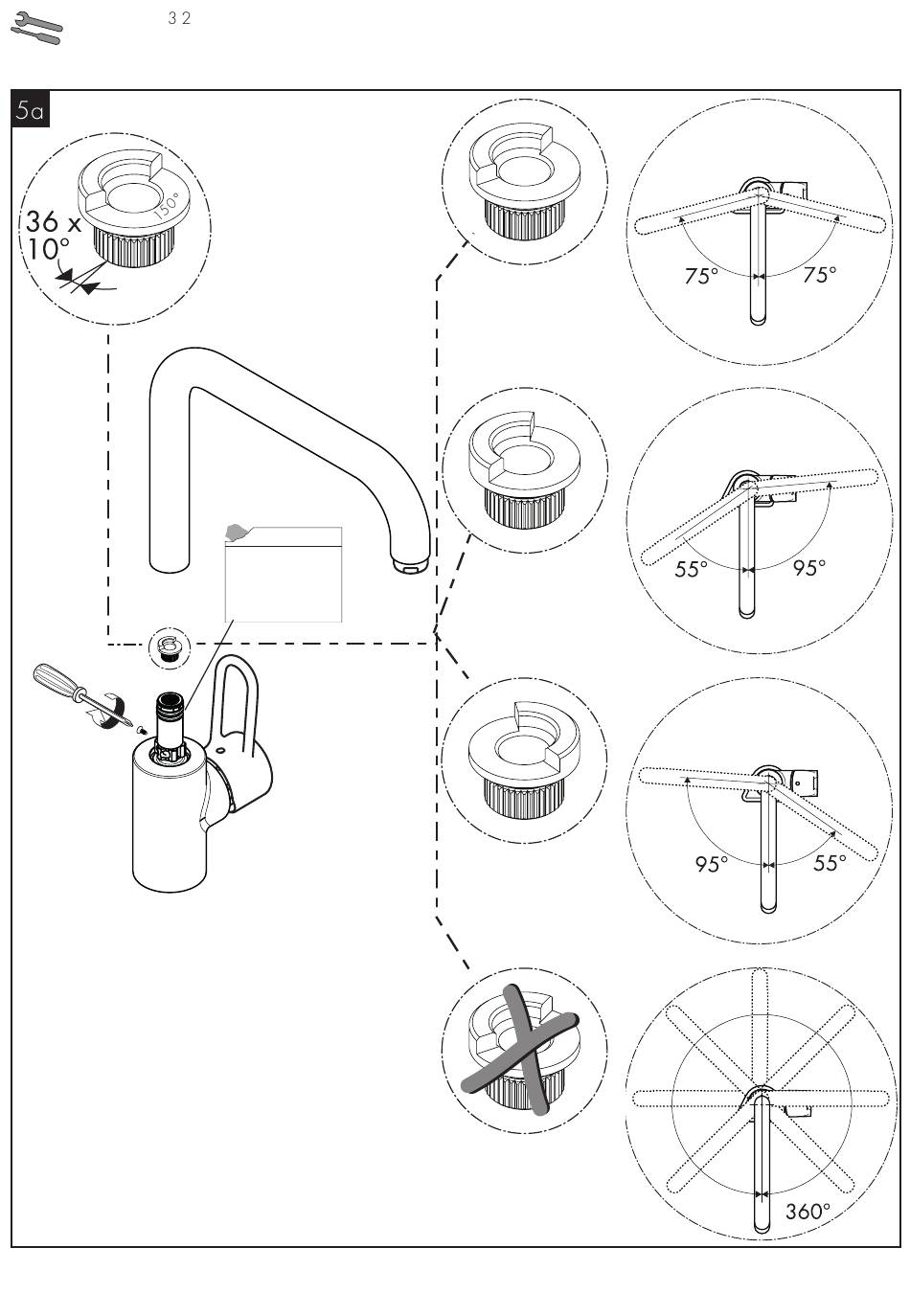 32

5a

36 x
10°

150°

75° 75°

55° 95°

95° 55°

360°