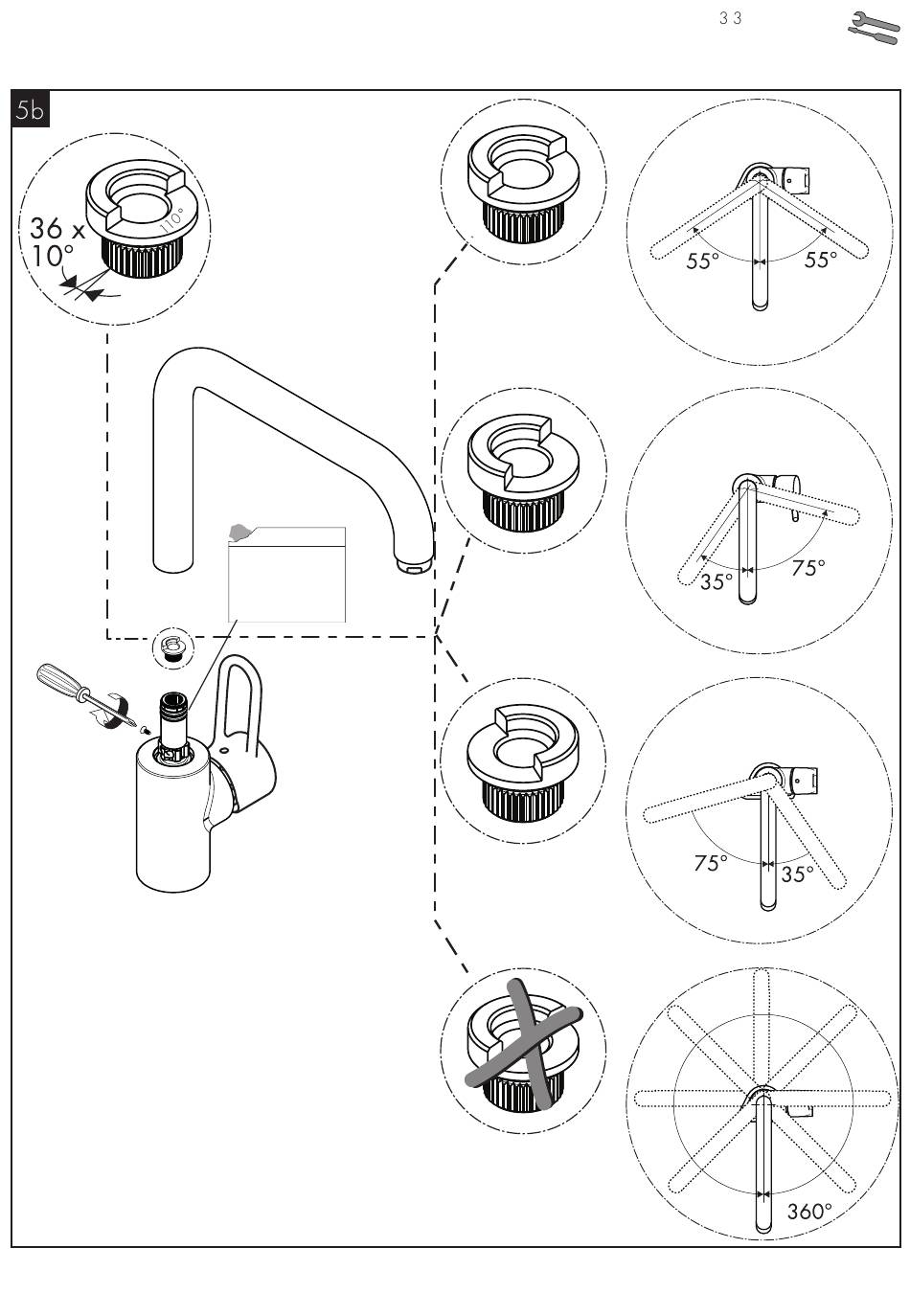 33

5b

36 x 10°

110°

55° 55°

35° 75°

75° 35°

360°