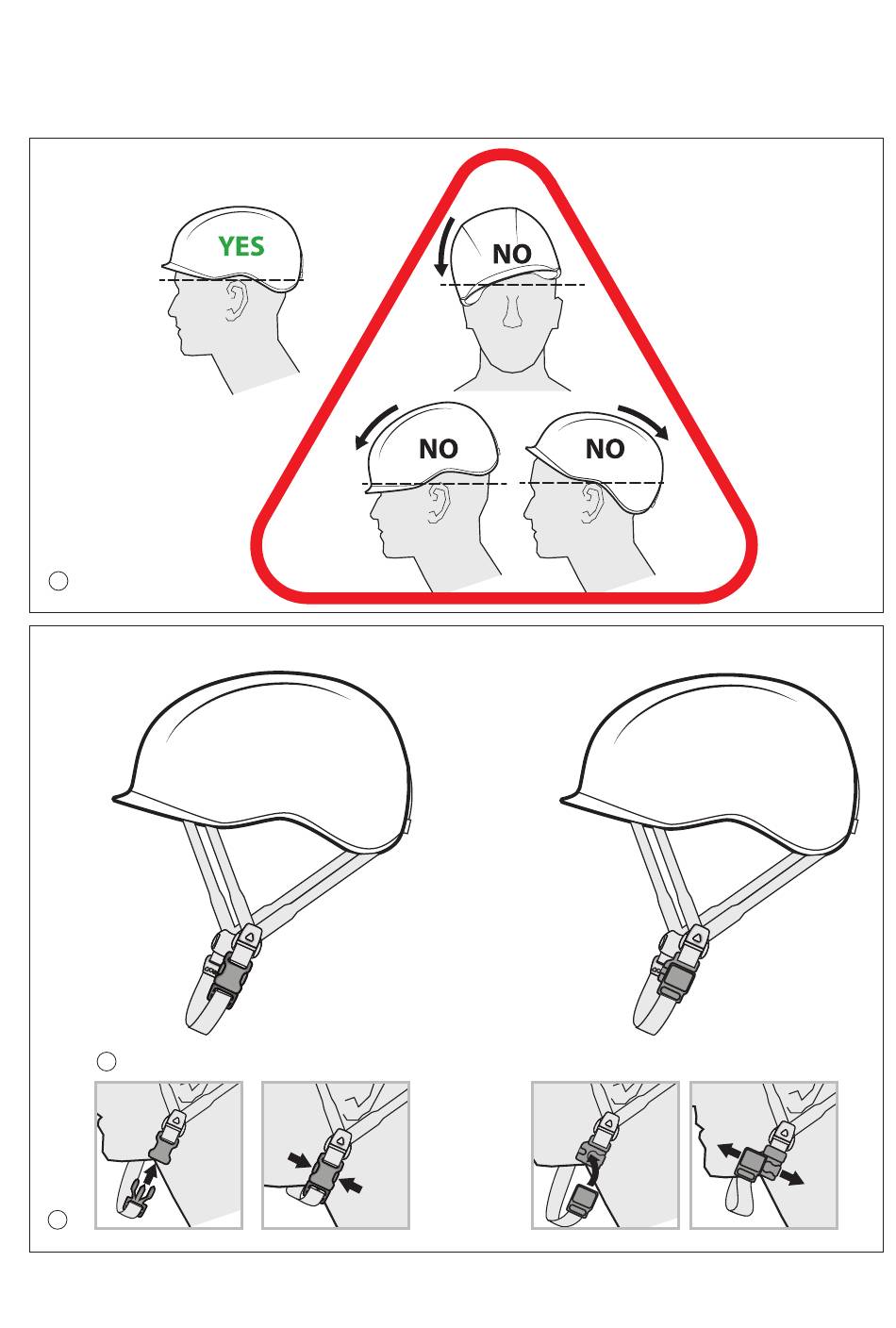 YES

NO

NO

NO