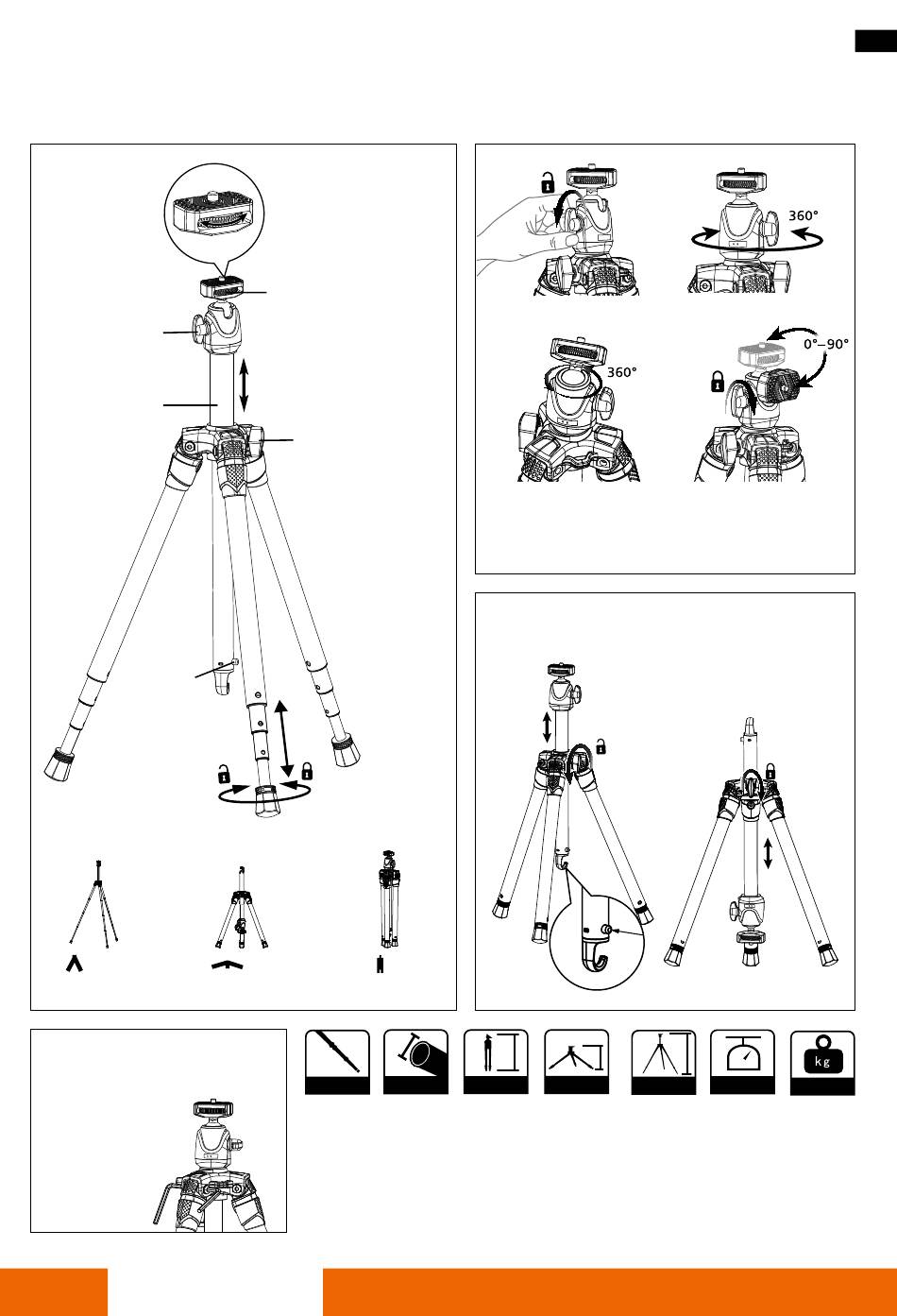 360°

360°

0°–90°

kg