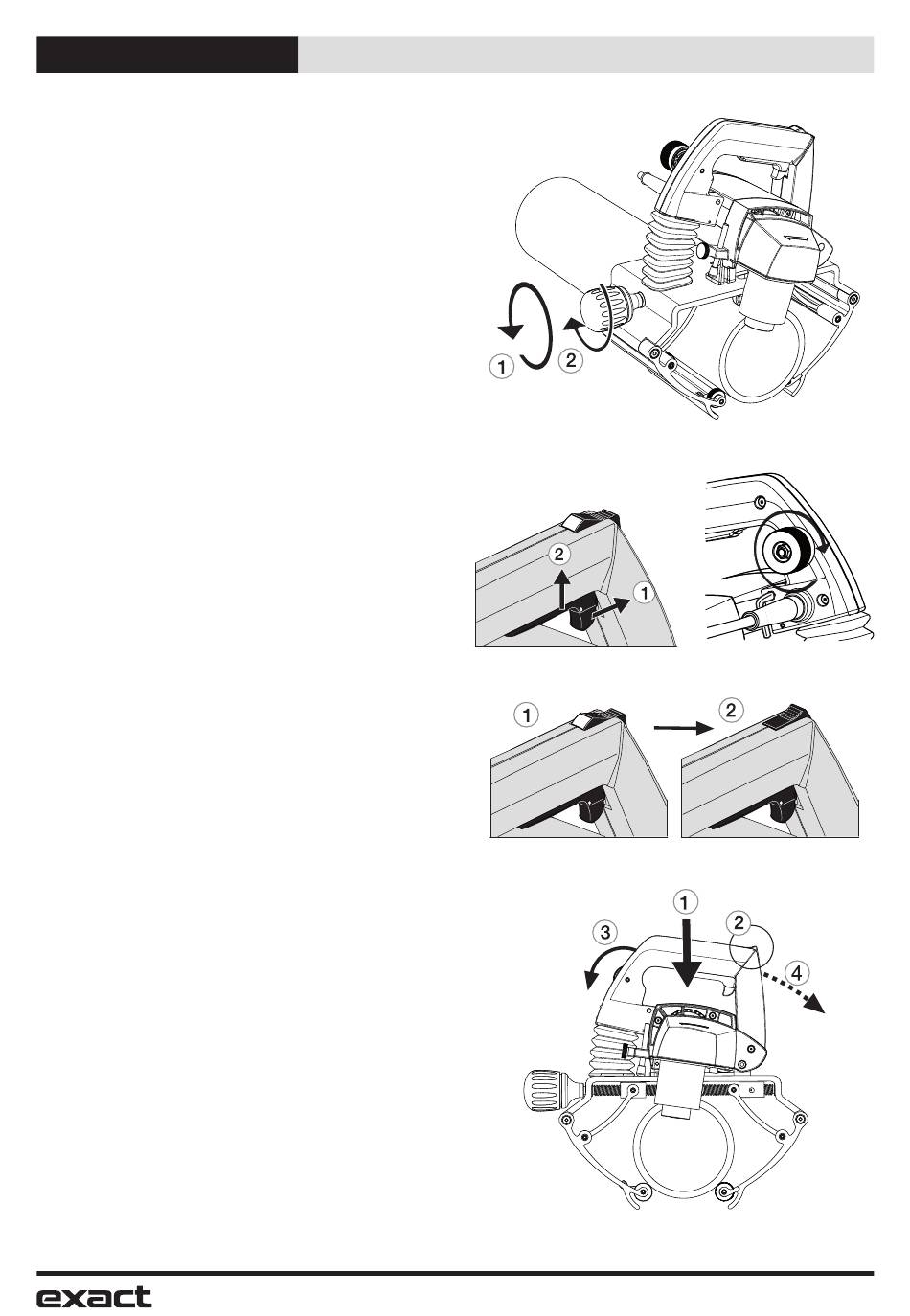 1 2

2 1

1 2

1 2 3 4

exact