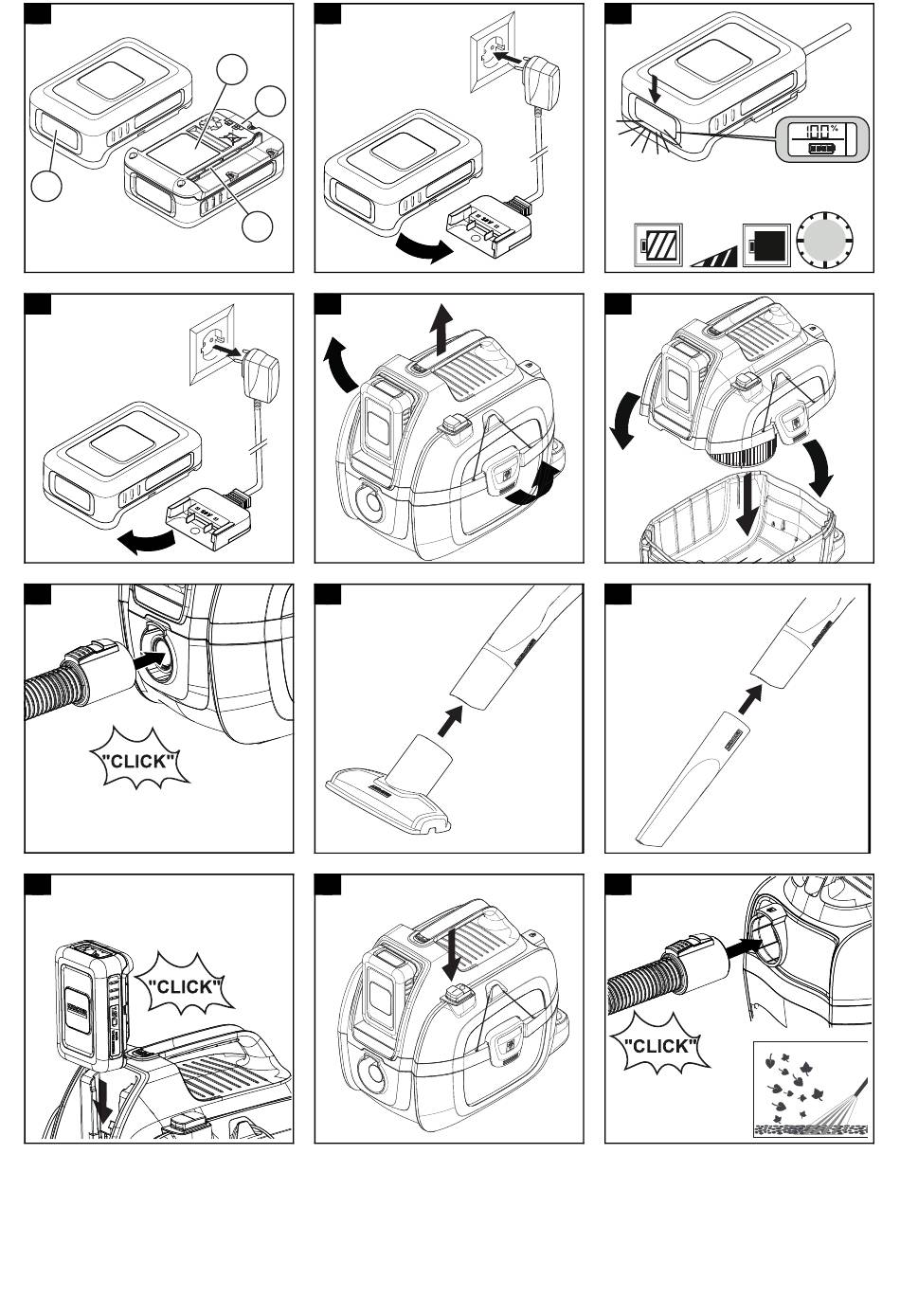 100%

"CLICK"

"CLICK"

"CLICK"