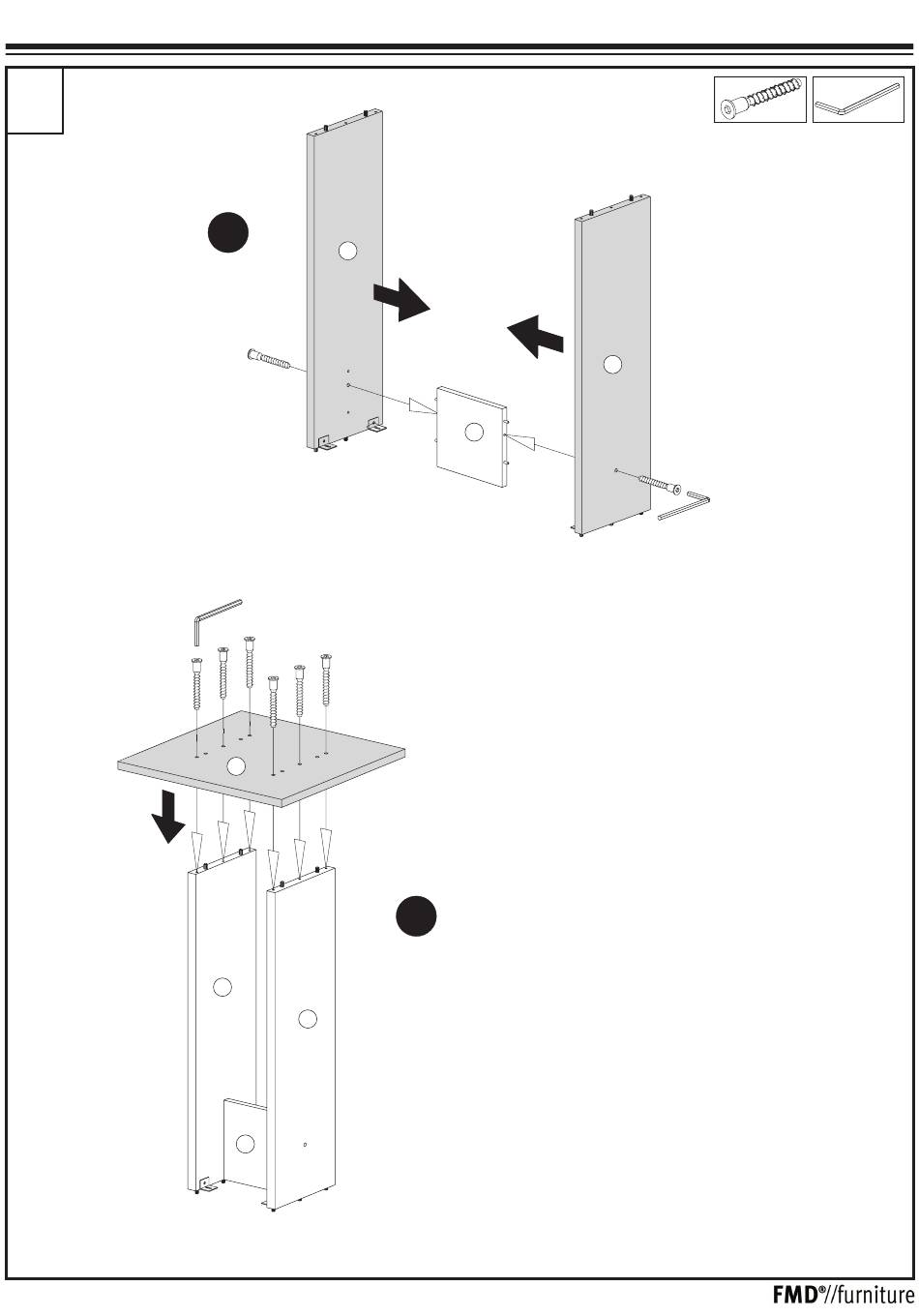 FMD®//furniture