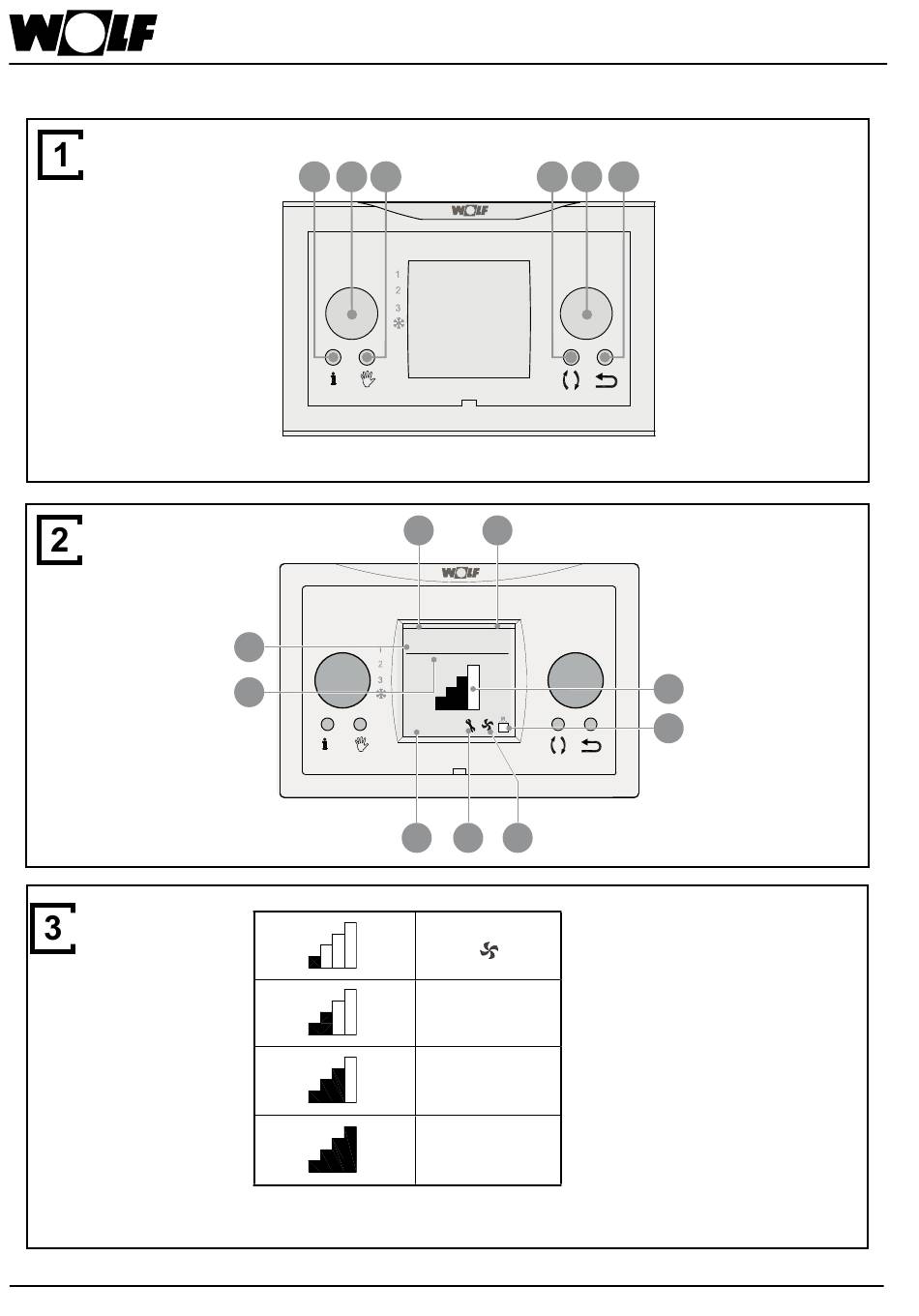 WOLF

1

WOLF

1
2
3

2

WOLF

1
2
3

3