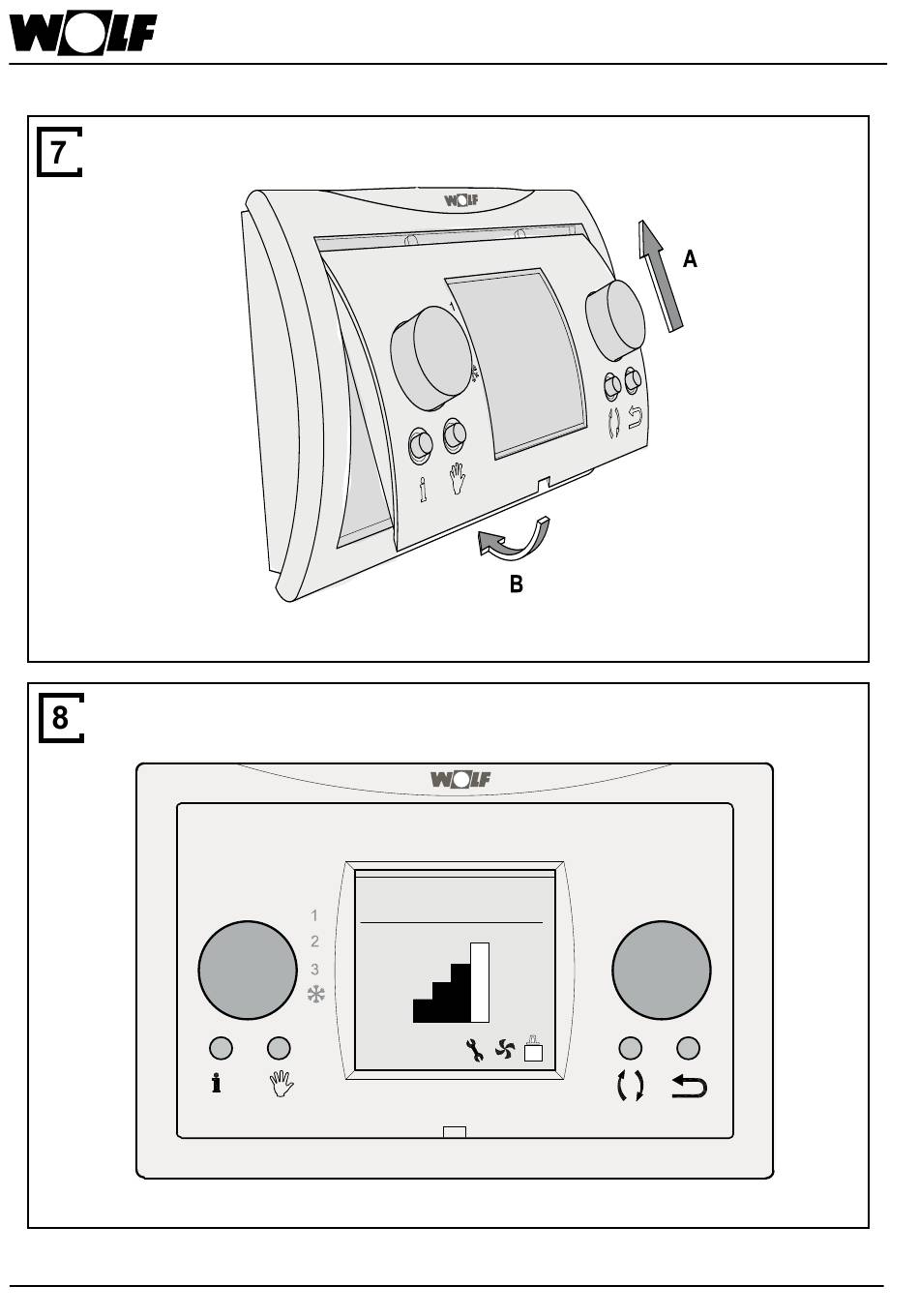 WOLF

7

WOLF

1

A

B

8

WOLF

1
2
3