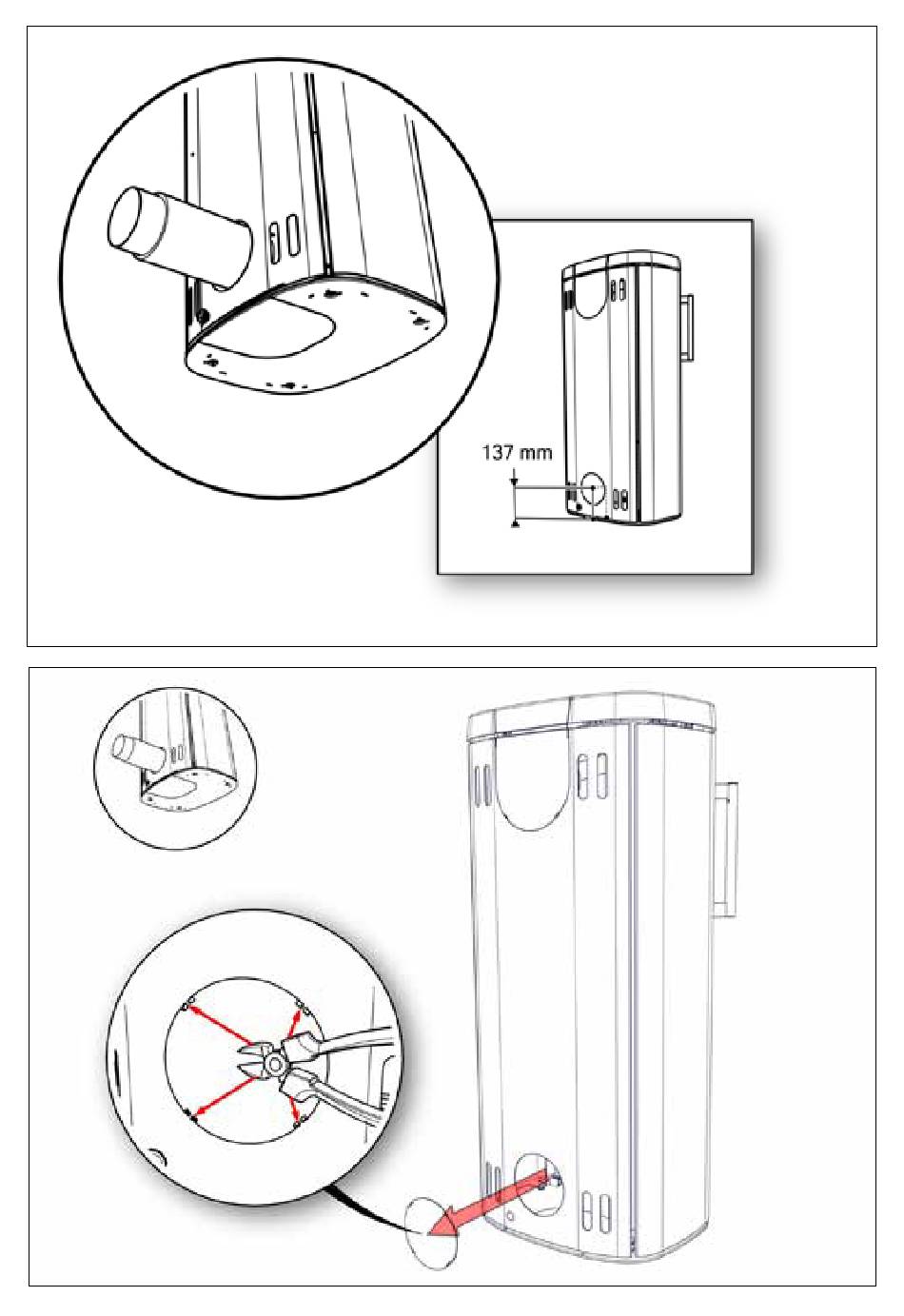 137 mm