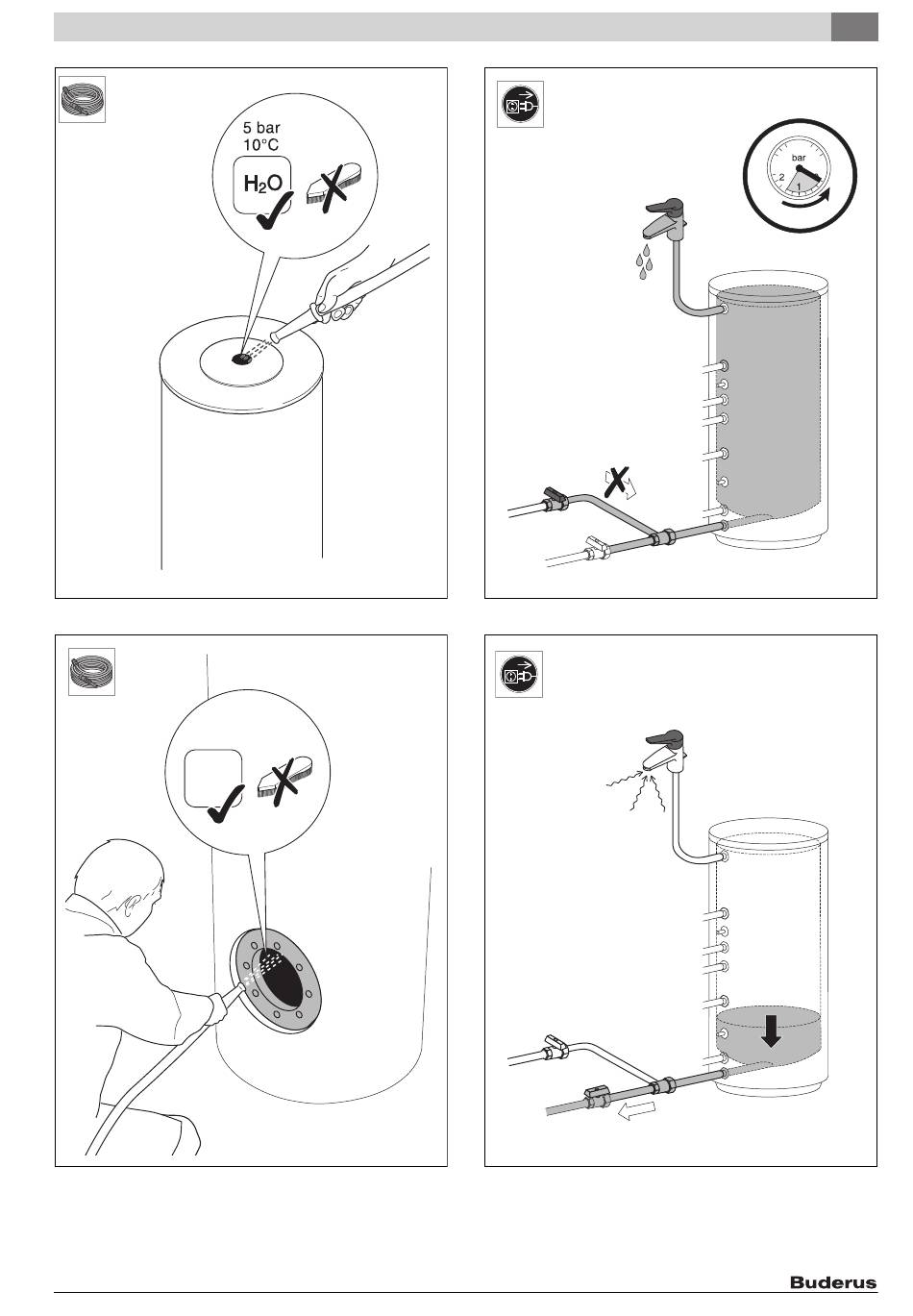 5 bar
10°C
$H_2O$

bar
2
1

Buderus