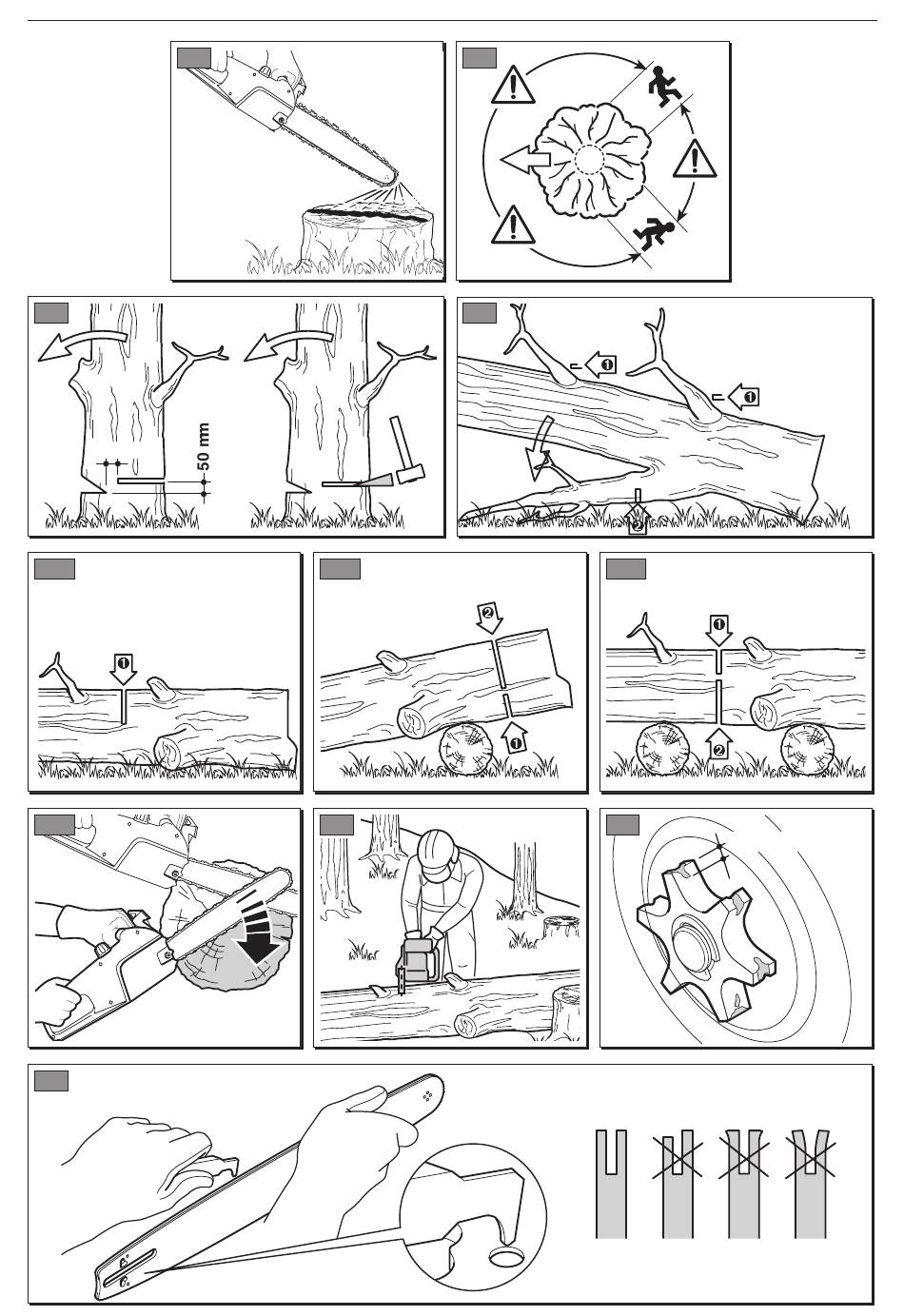 50 mm

1
1
2

1

2
1

1
2