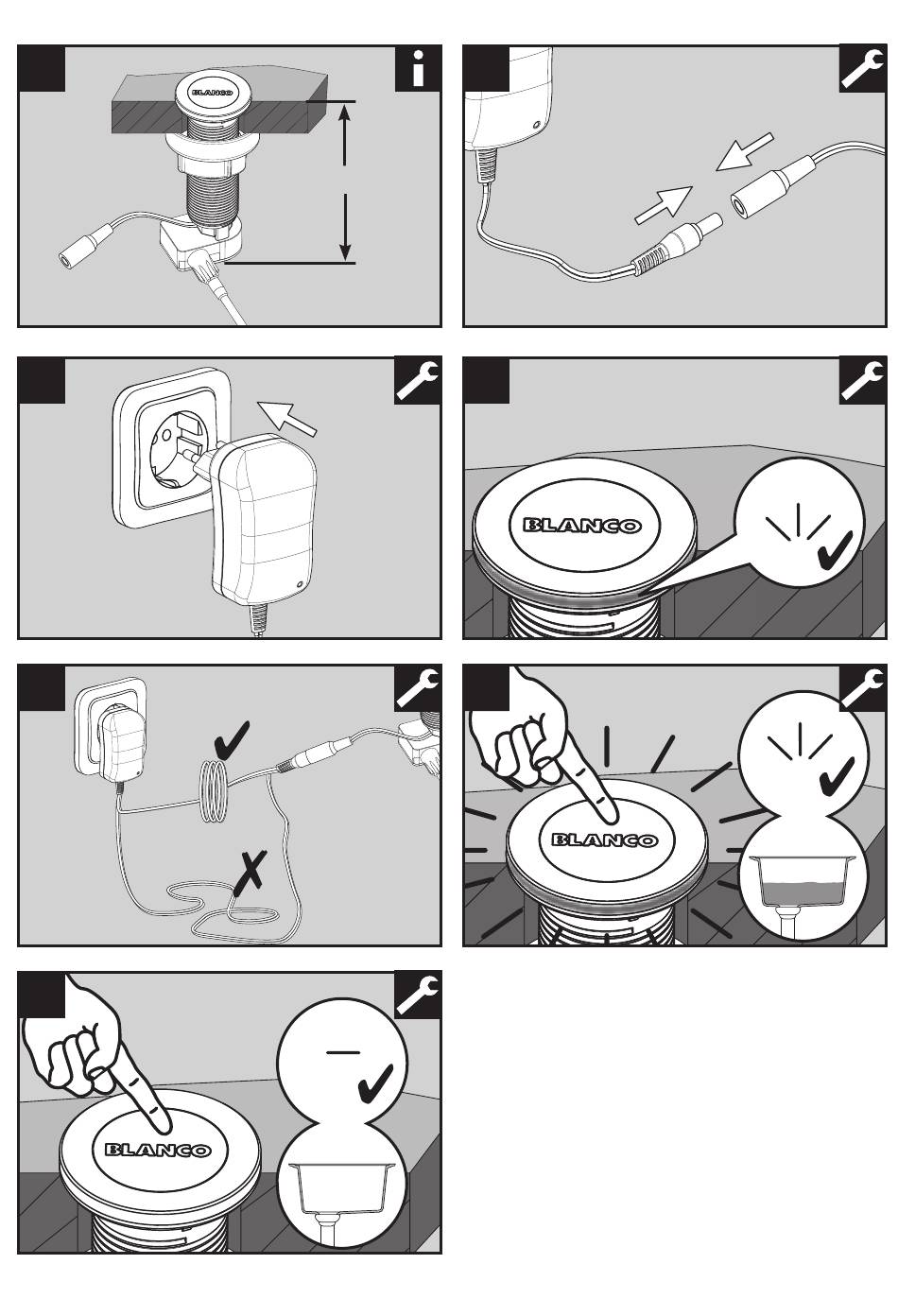 BLANCO

BLANCO

BLANCO

BLANCO