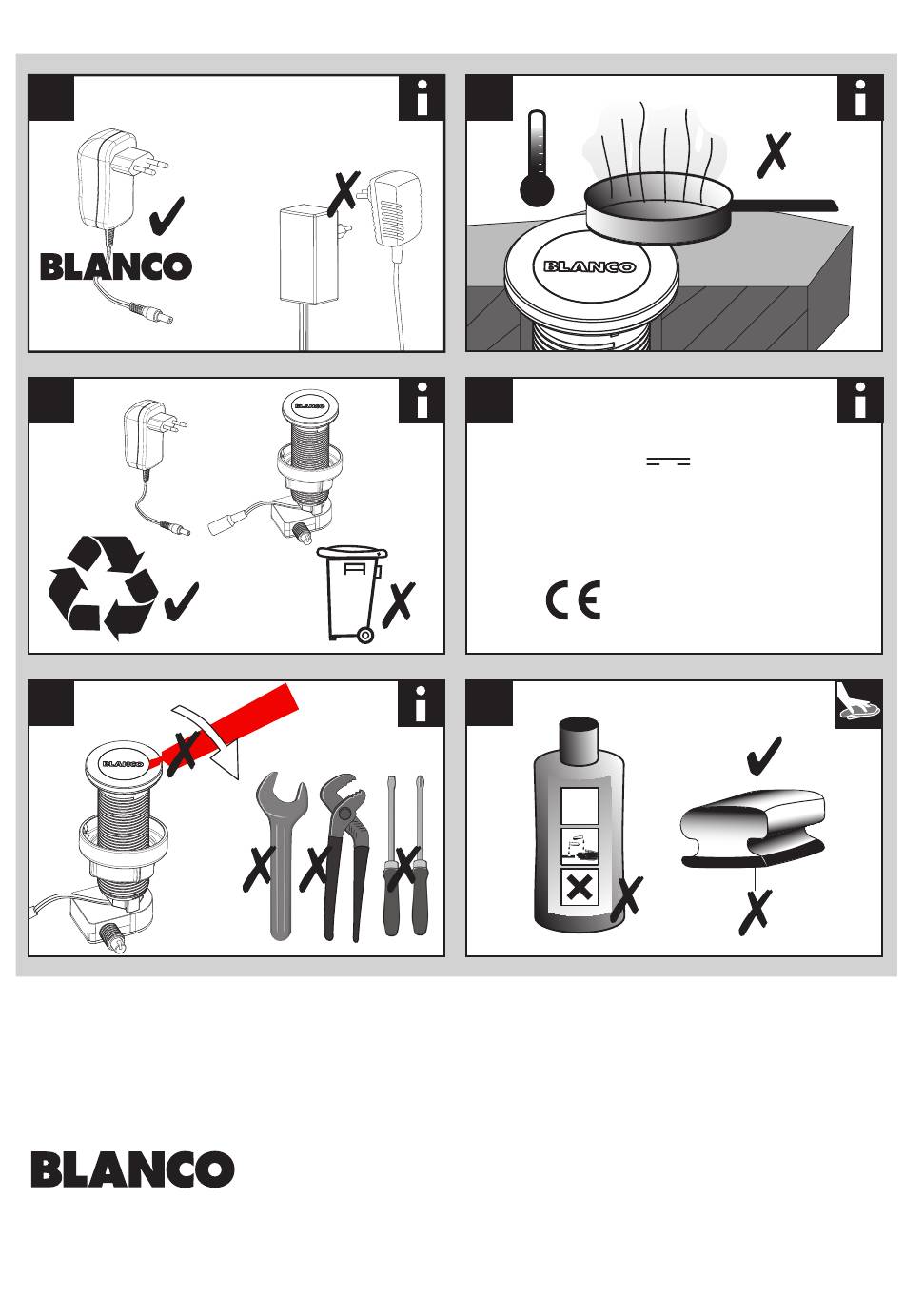 i

BLANCO

i

BLANCO

i

BLANCO

i

CE

i

BLANCO

BLANCO