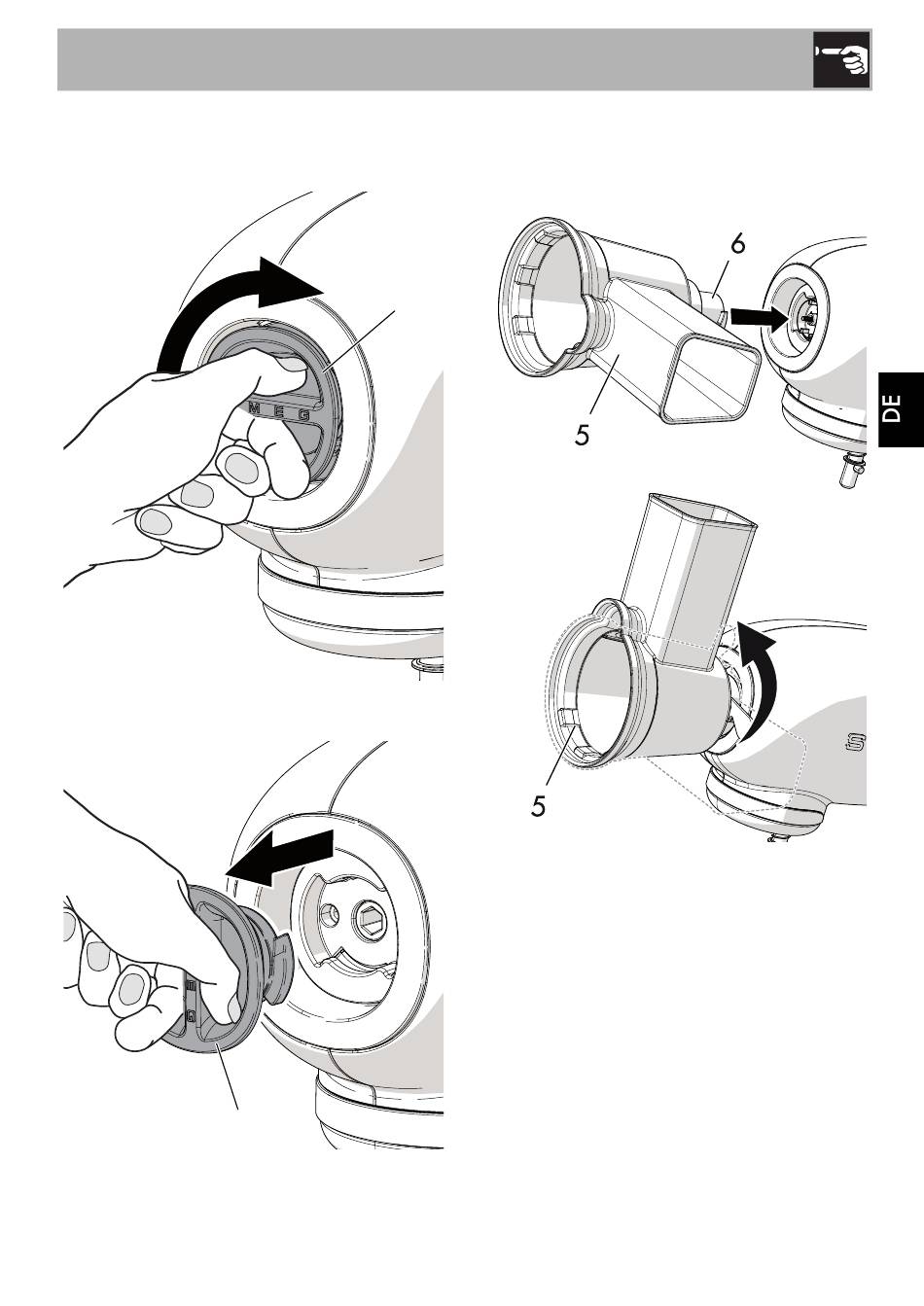 M E G

6

5

DE

5