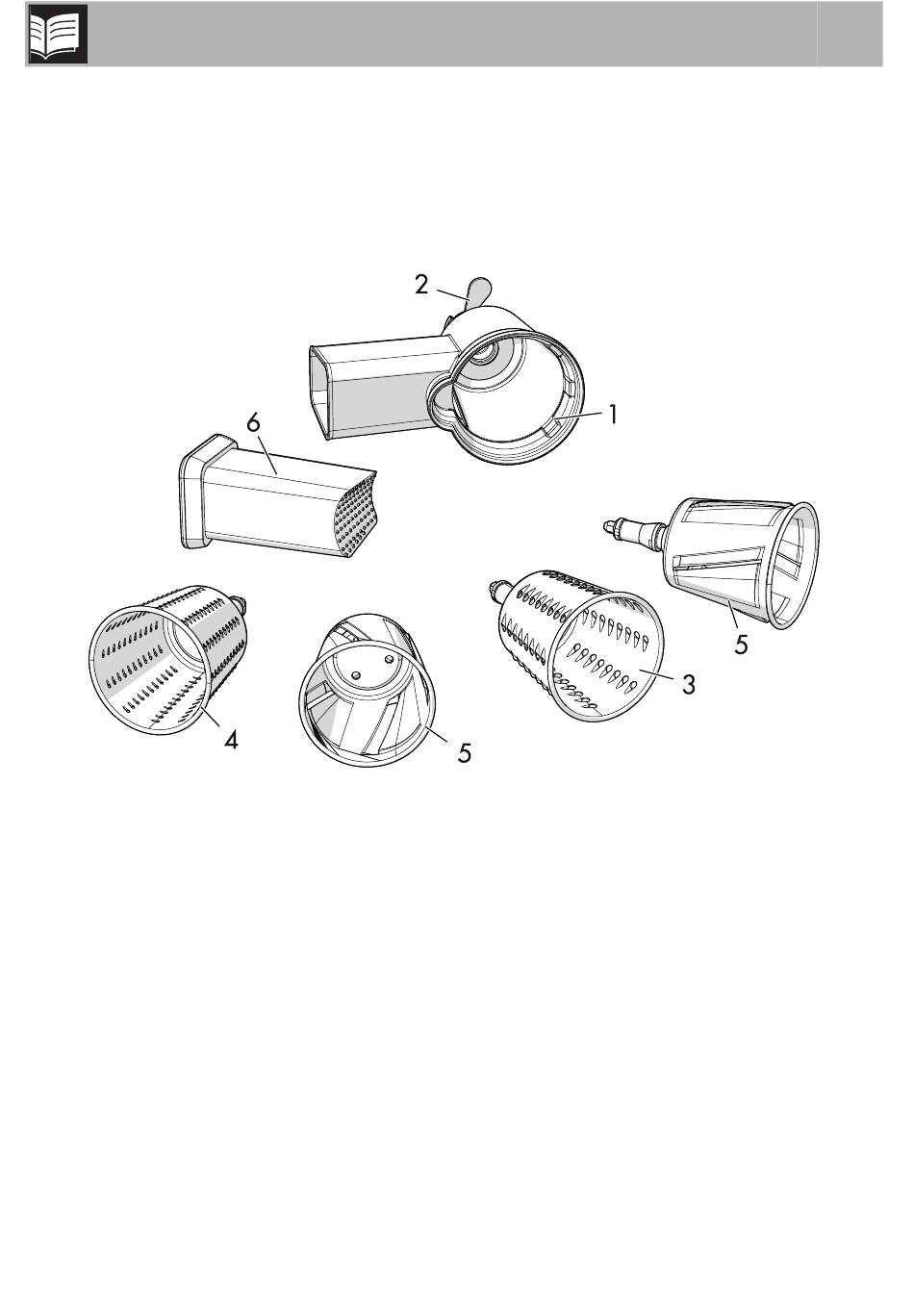 2

1

6

5

3

4

5