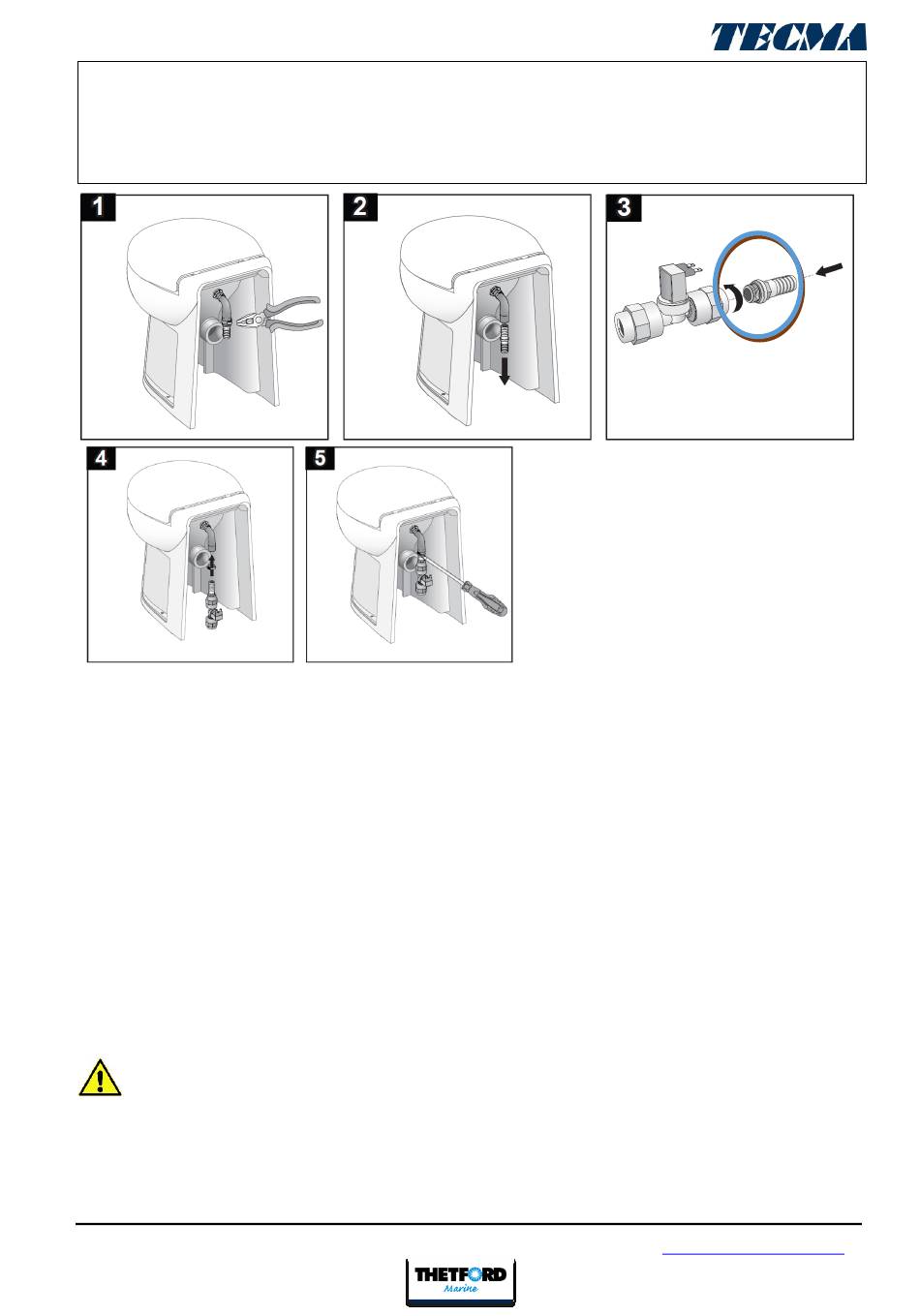 TECMA

1

2

3

4

5

THETFORD
Marine