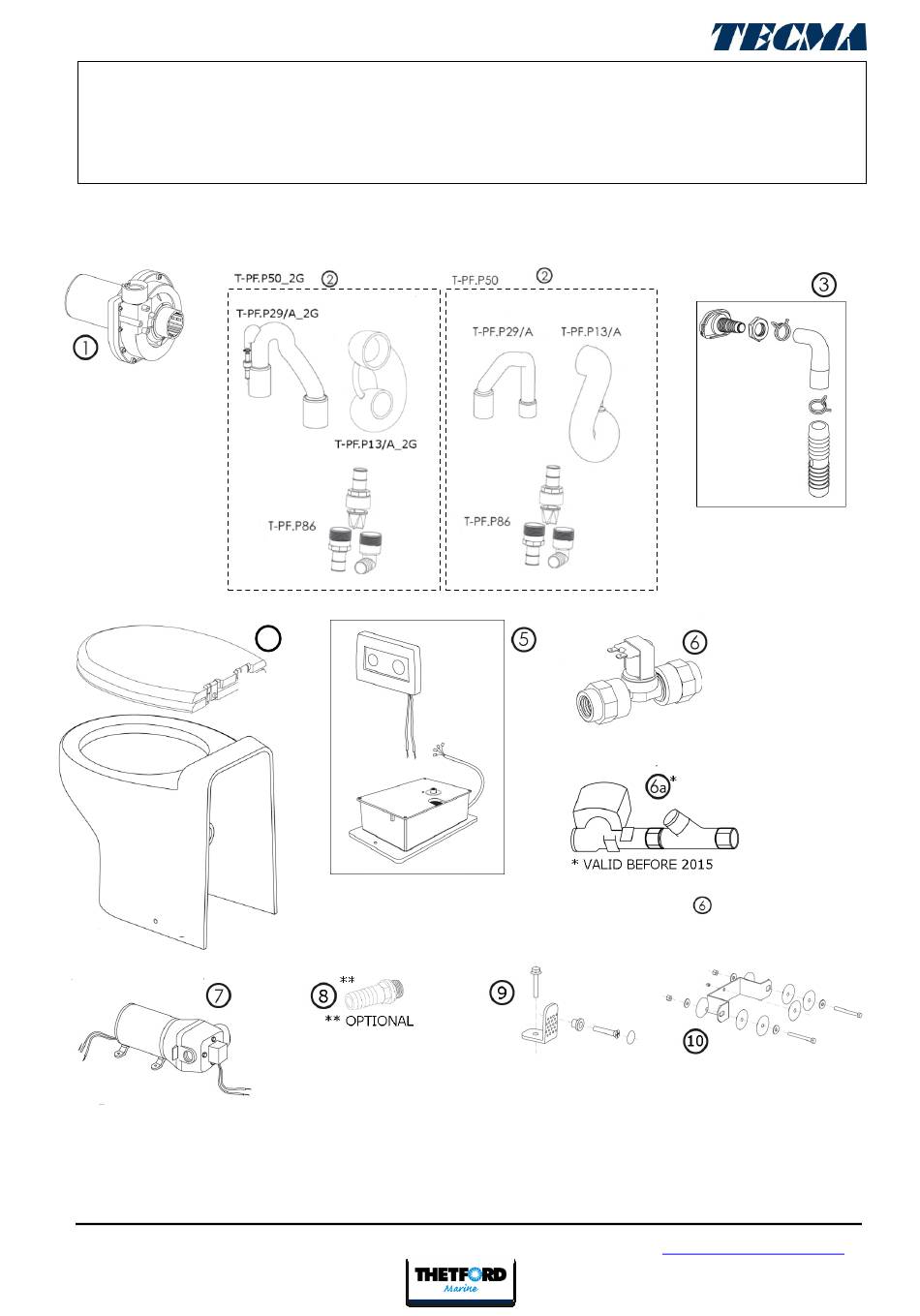 TECMA

①

T-PF.P50_2G ②

T-PF.P29/A_2G

T-PF.P13/A_2G

T-PF.P86

T-PF.P50 ②

T-PF.P29/A

T-PF.P13/A

T-PF.P86

③

⑤

⑥

6a*

* VALID BEFORE 2015

⑥

⑦

⑧ **

** OPTIONAL

⑨

⑩

THETFORD Marine