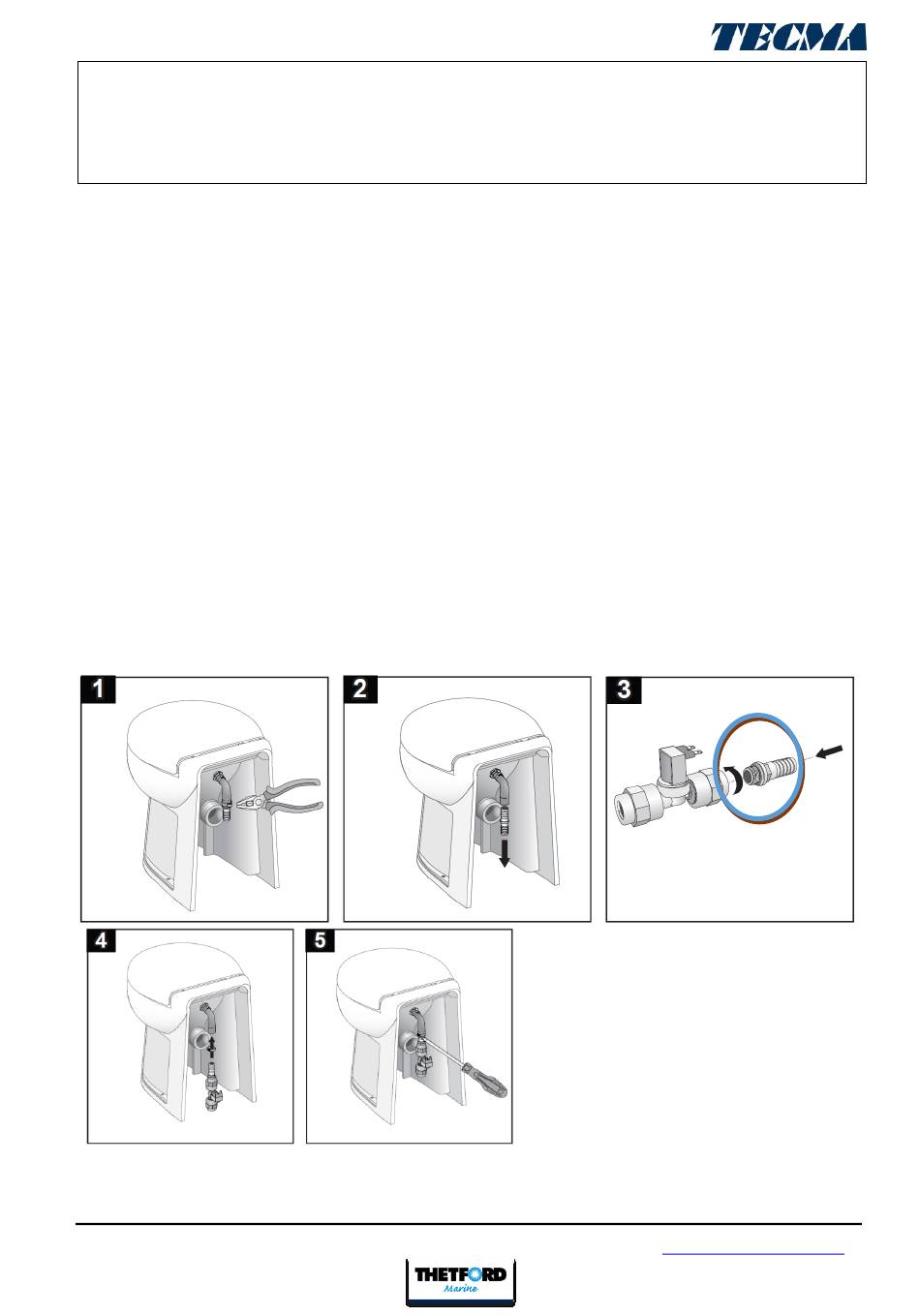 TECMA

1

2

3

4

5

THETFORD
Marine