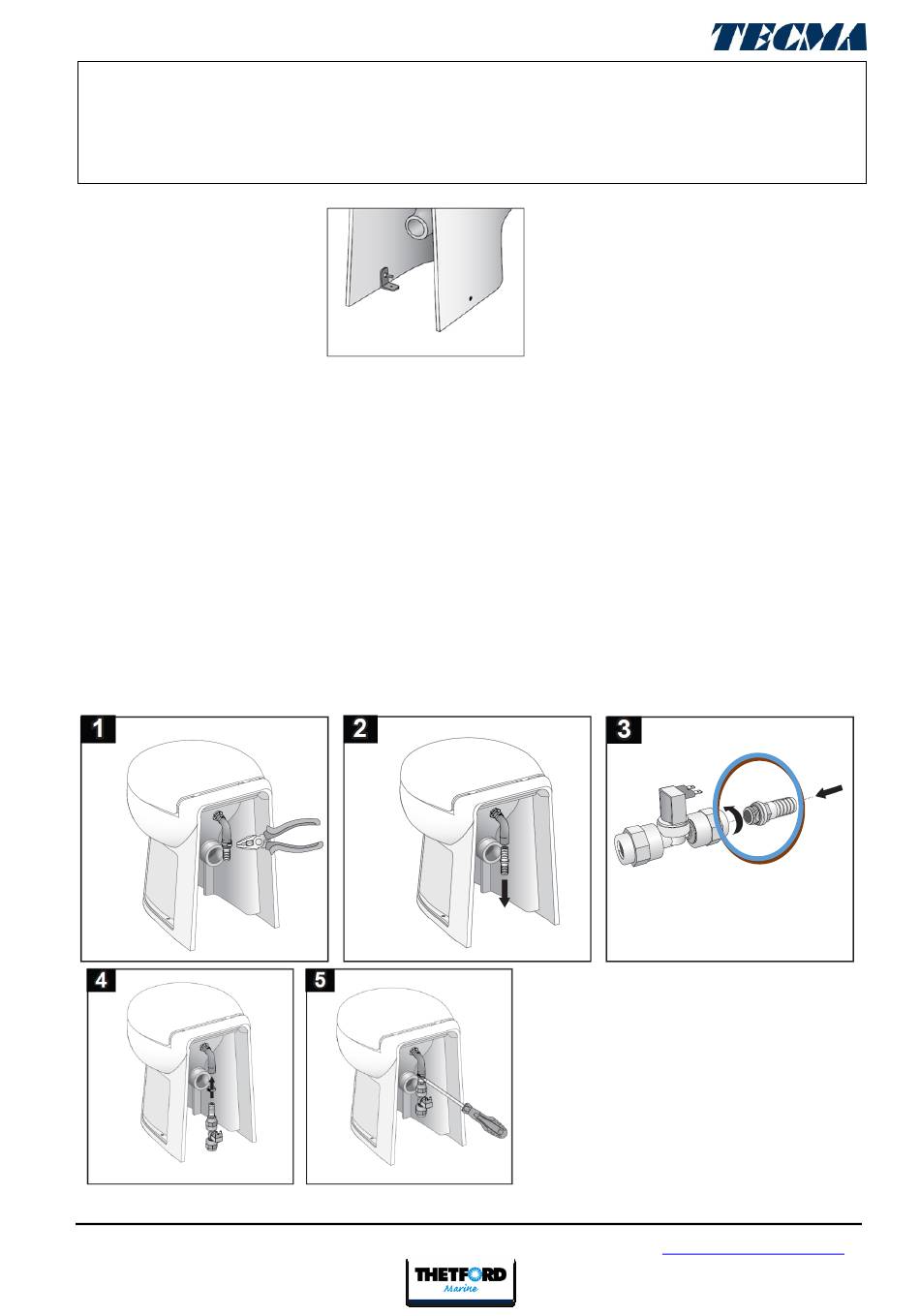 TECMA

1

2

3

4

5

THETFORD
Marine