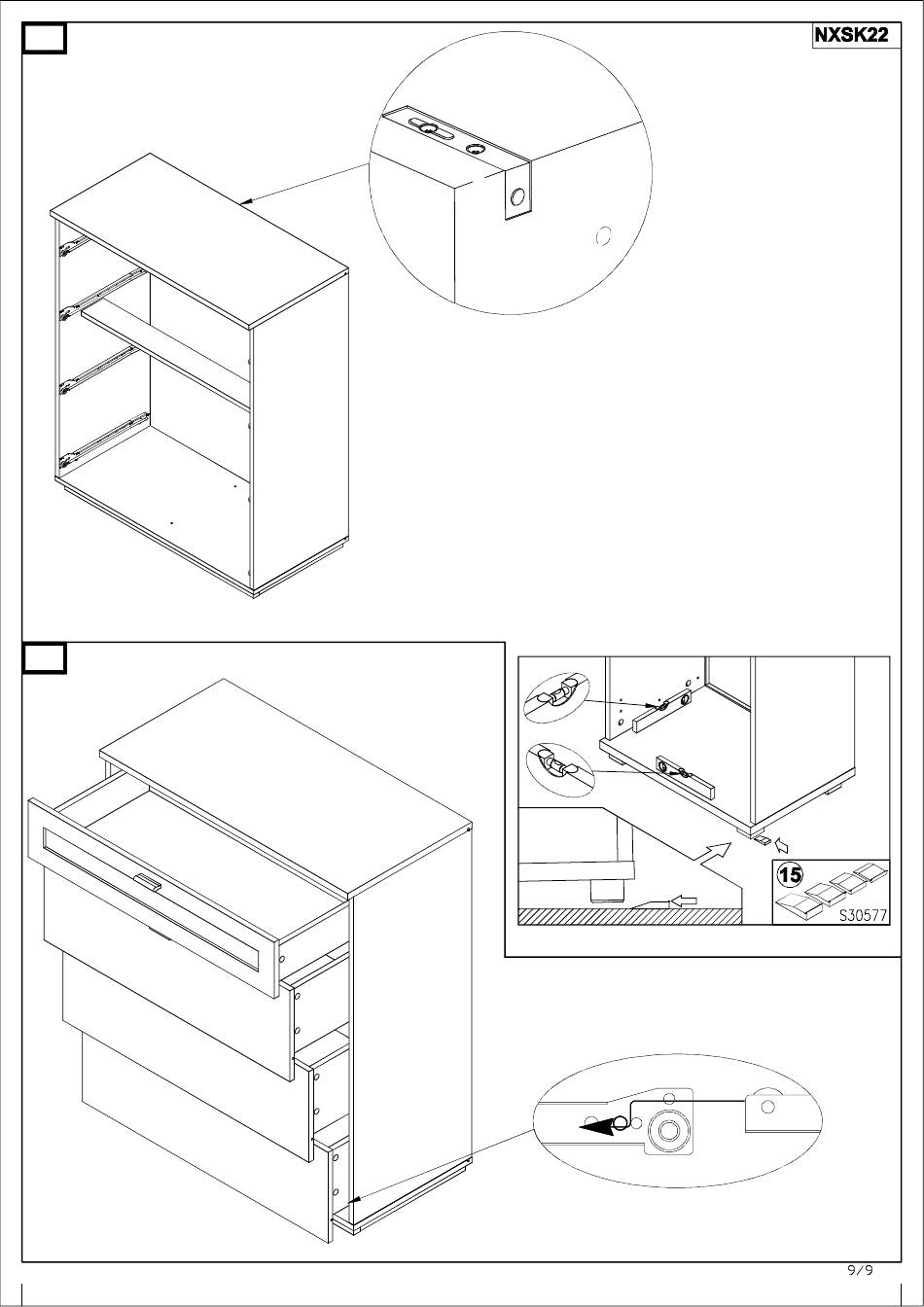 NXSK22

15
S30577

9/9