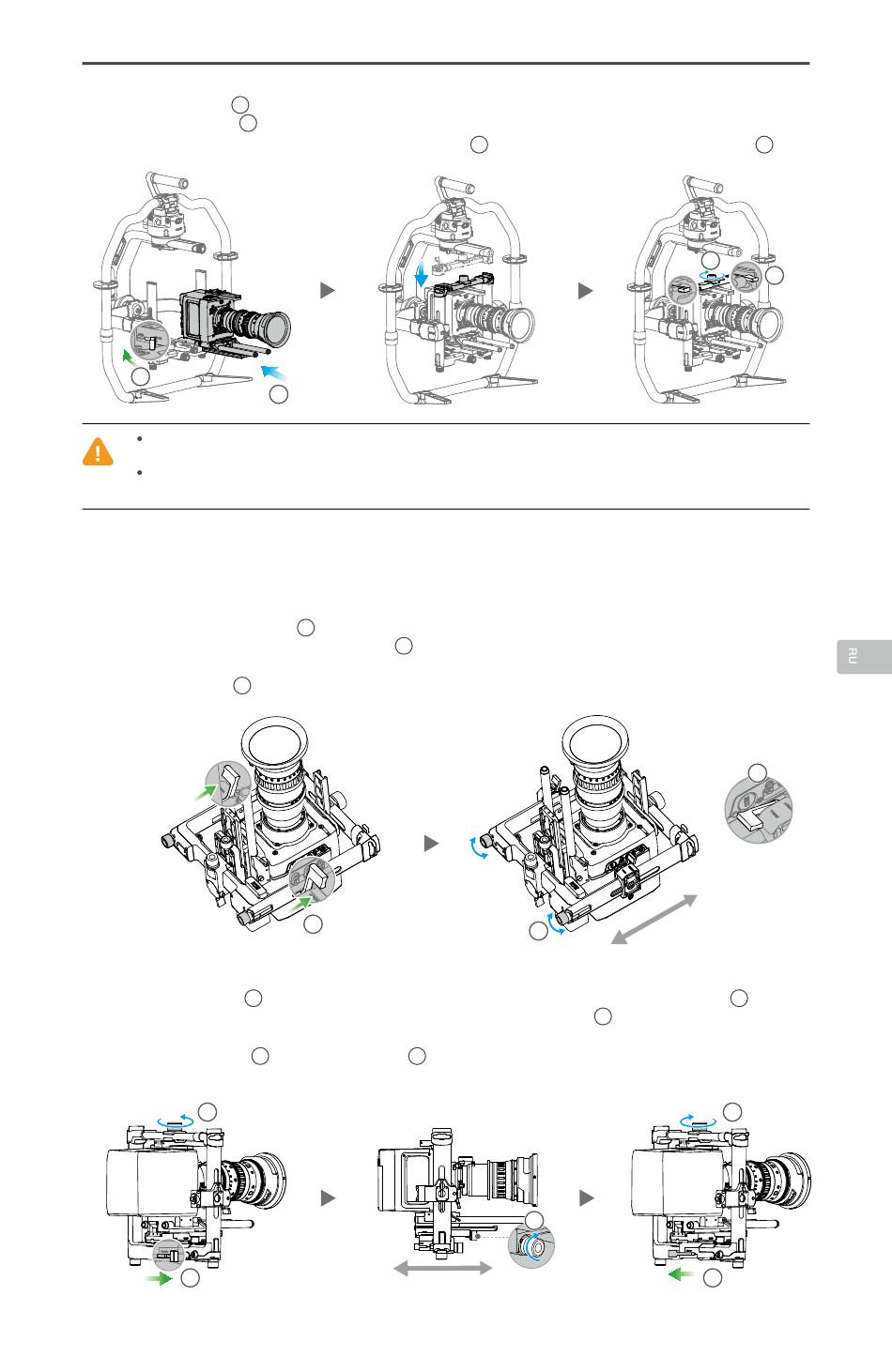 RU