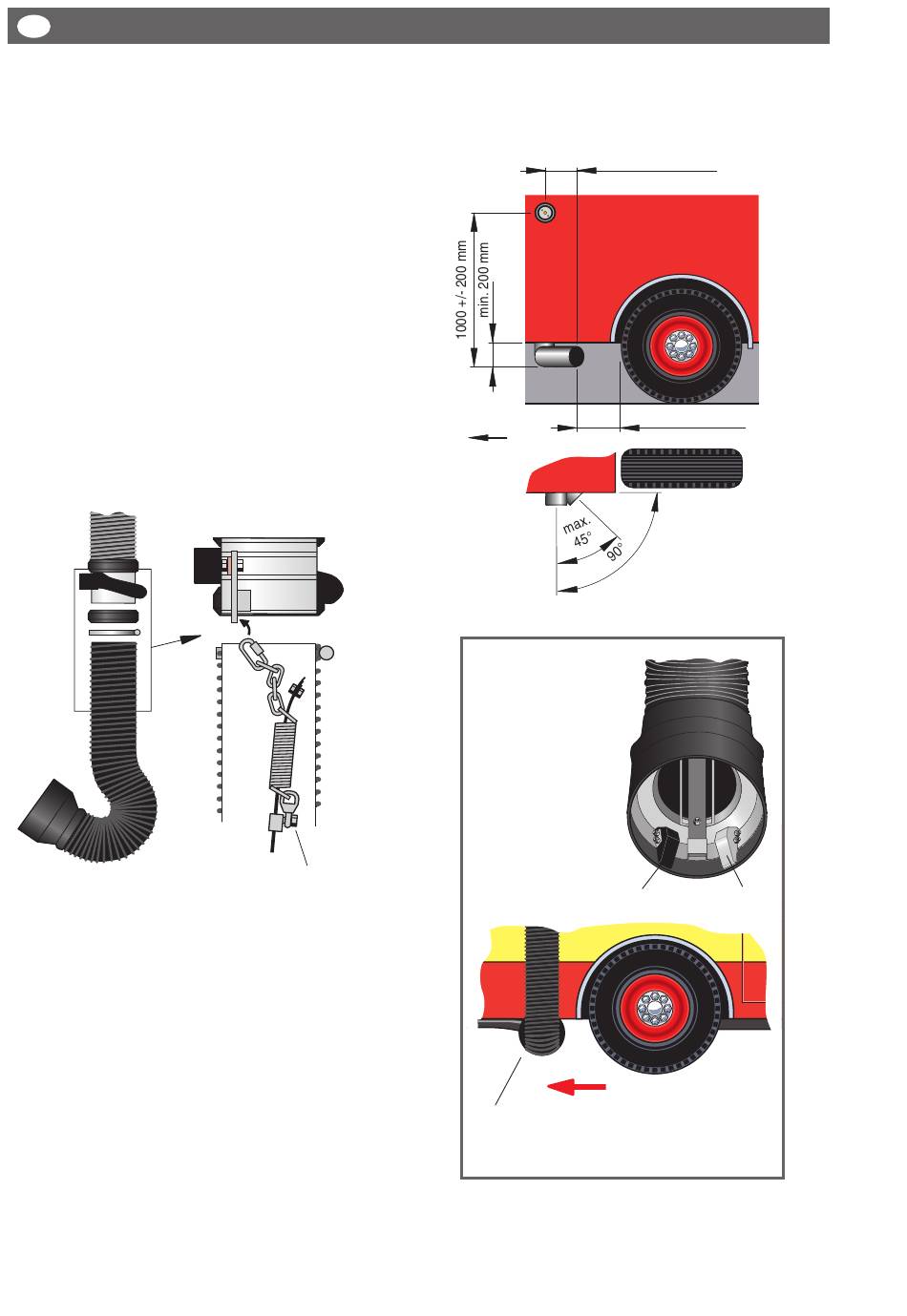 1000 +/- 200 mm

min. 200 mm

max. 45°

90°