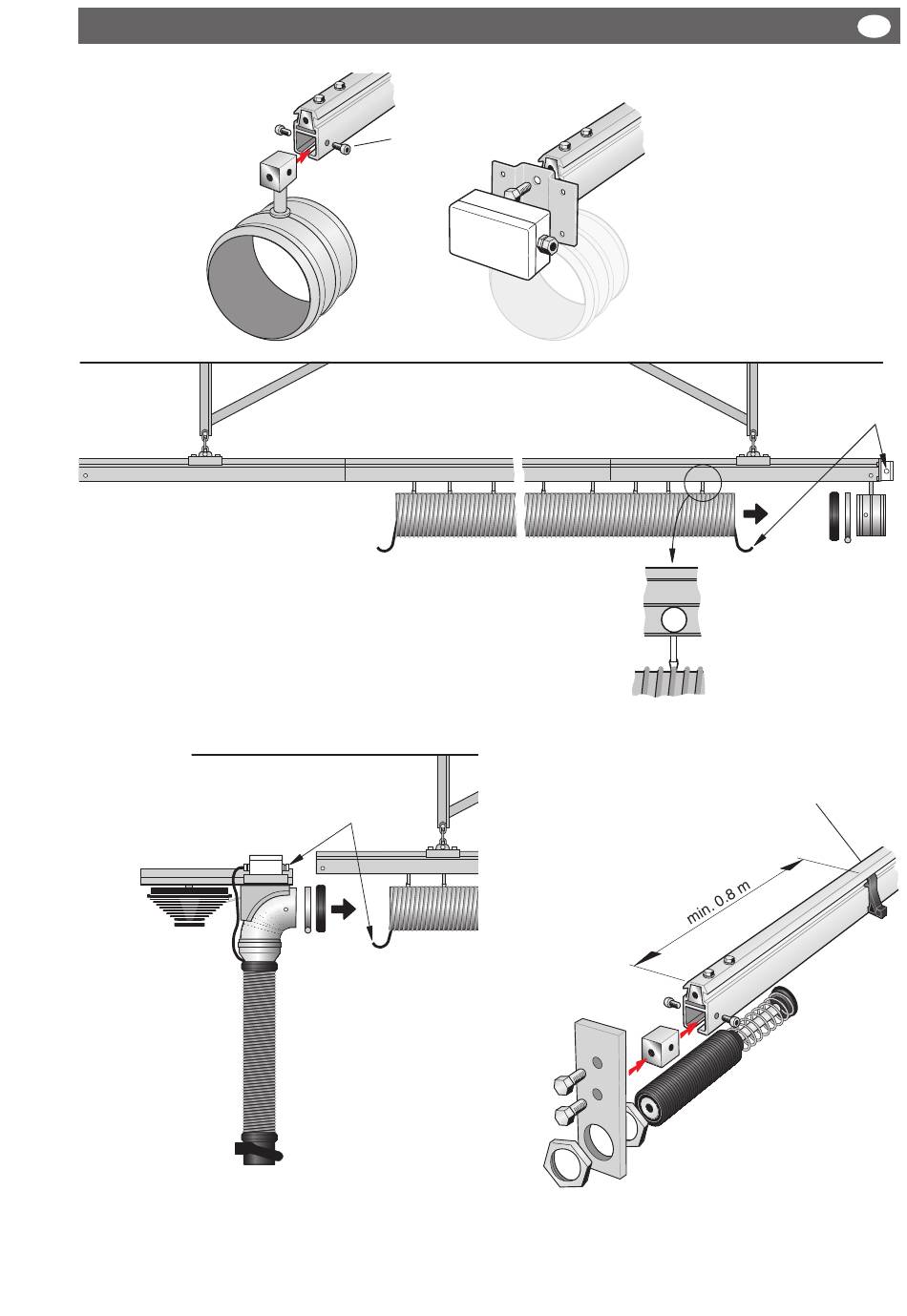 min. 0.8 m