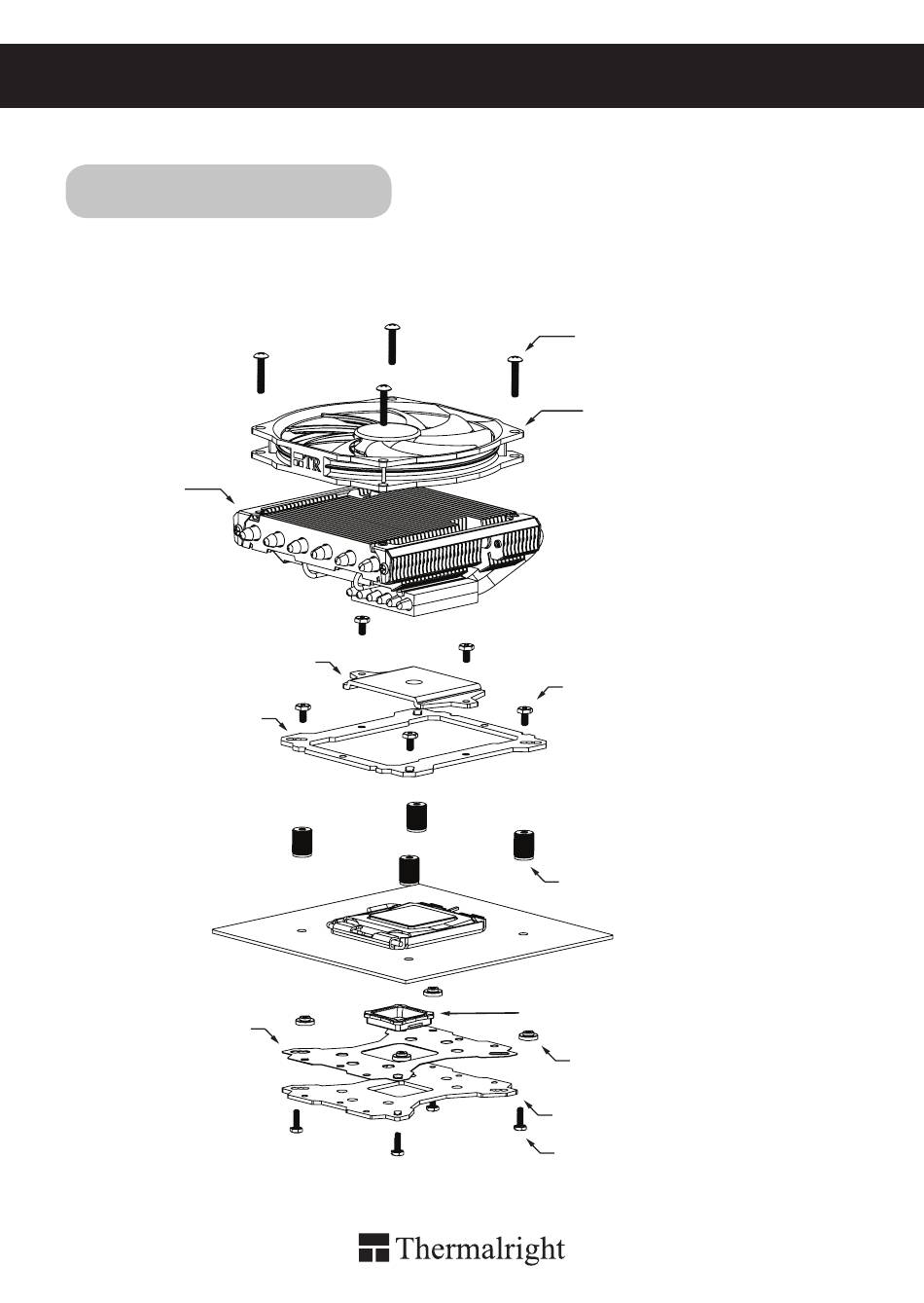 TR

Thermalright