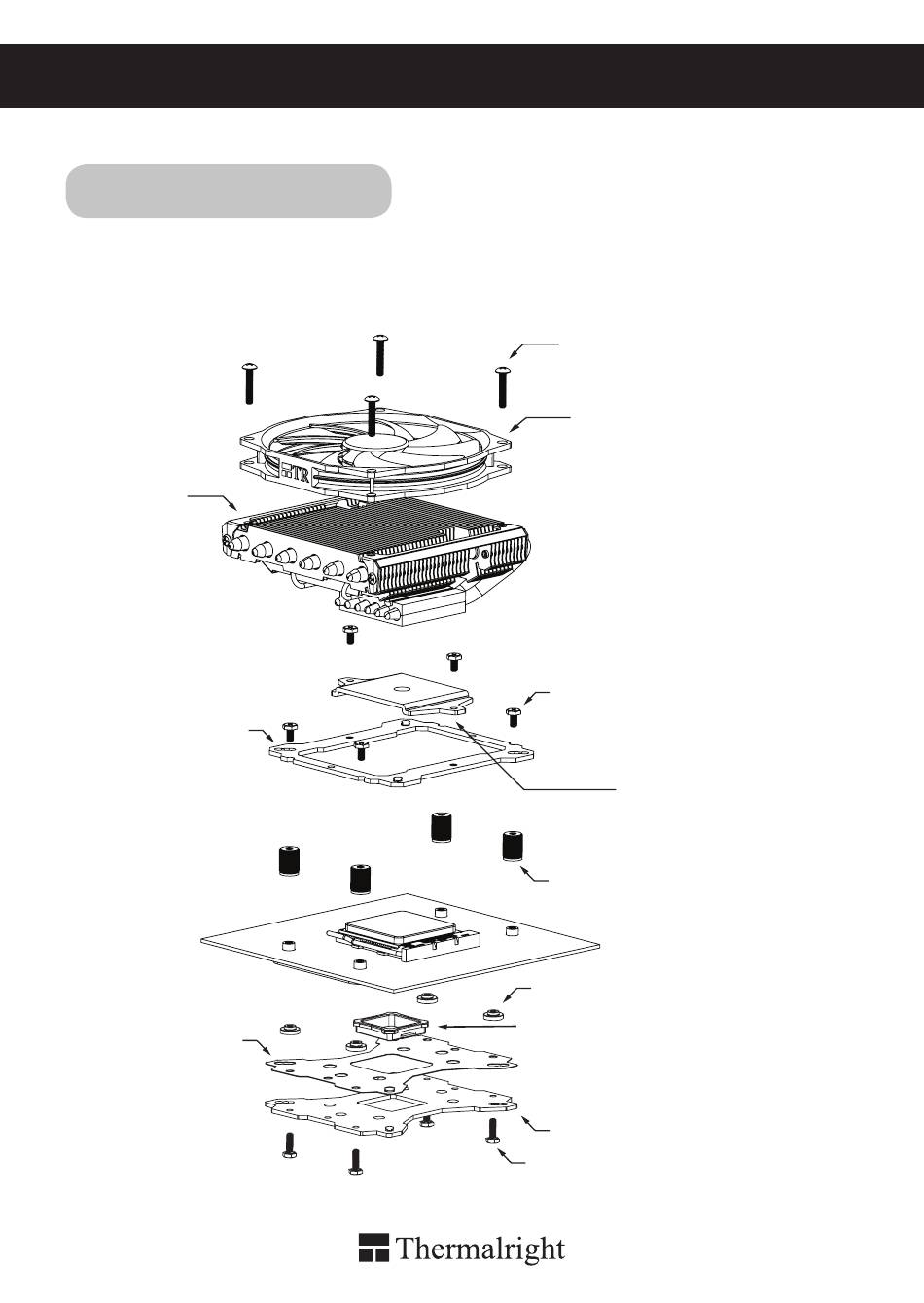 TR

Thermalright