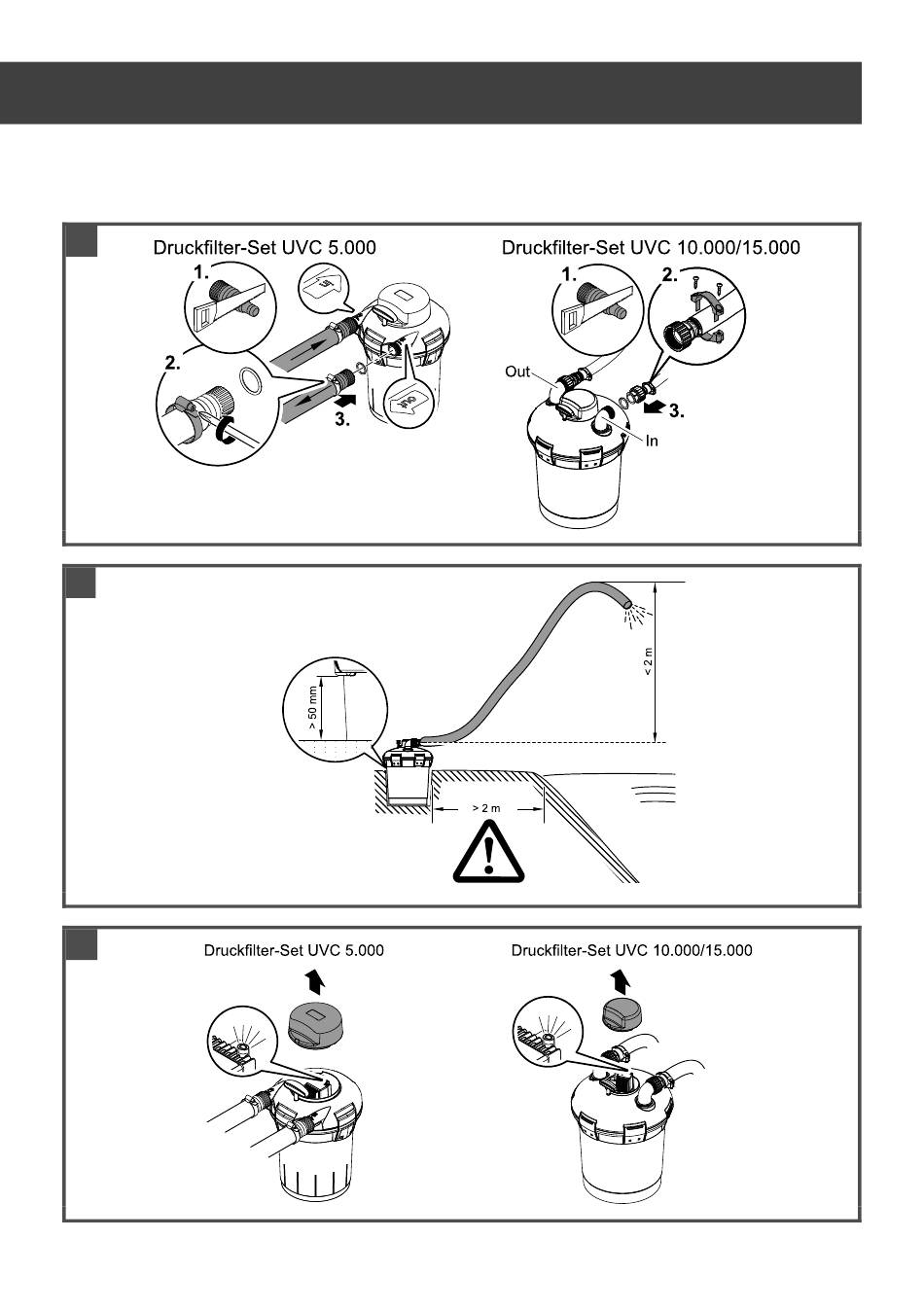 Druckfilter-Set UVC 5.000

1.

2.

3.

Druckfilter-Set UVC 10.000/15.000

1.

2.

Out

3.

In

> 50 mm

< 2 m

> 2 m

Druckfilter-Set UVC 5.000

Druckfilter-Set UVC 10.000/15.000