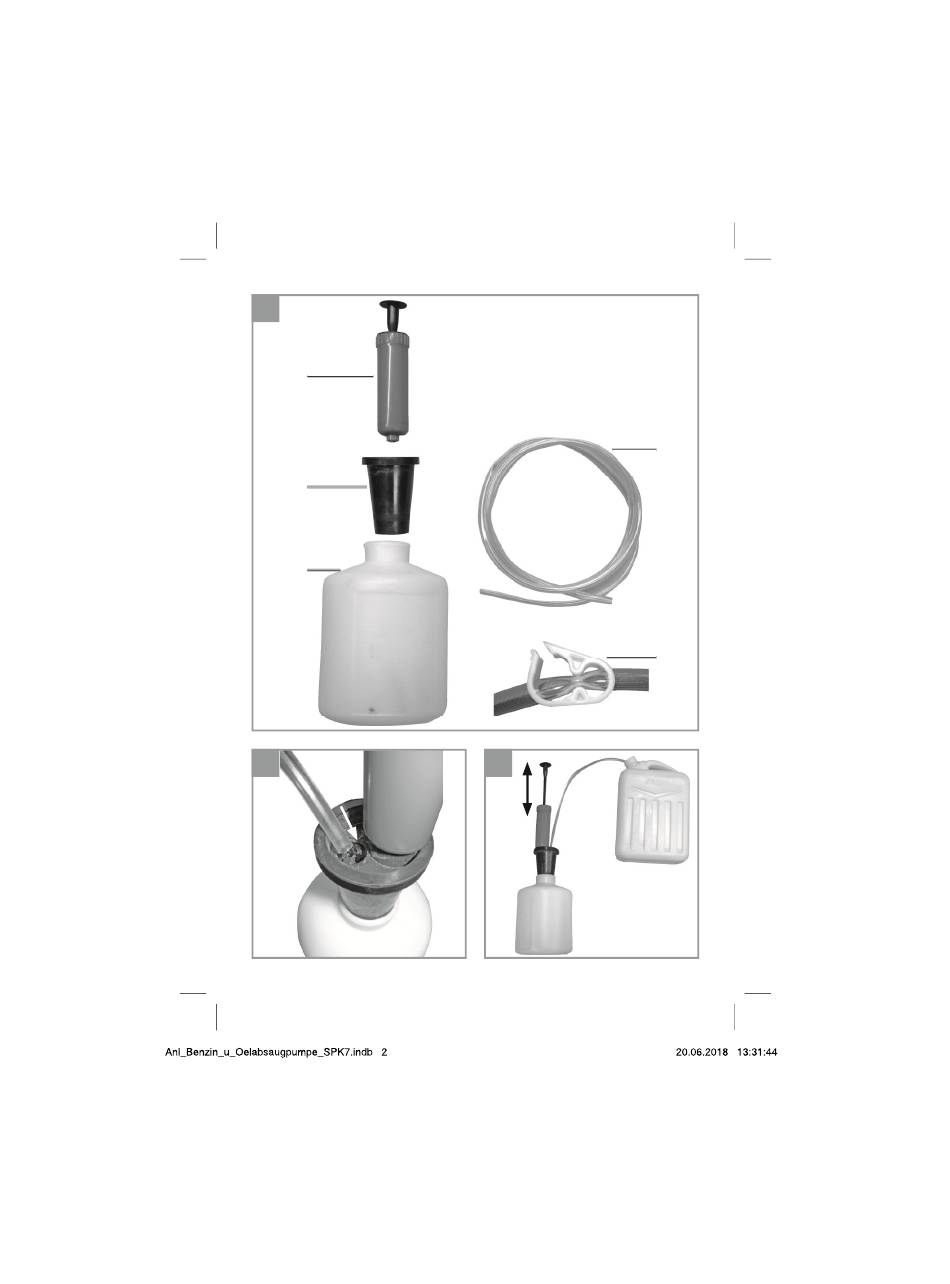 Anl_Benzin_u_Oelabsaugpumpe_SPK7.indb 2

20.06.2018 13:31:44