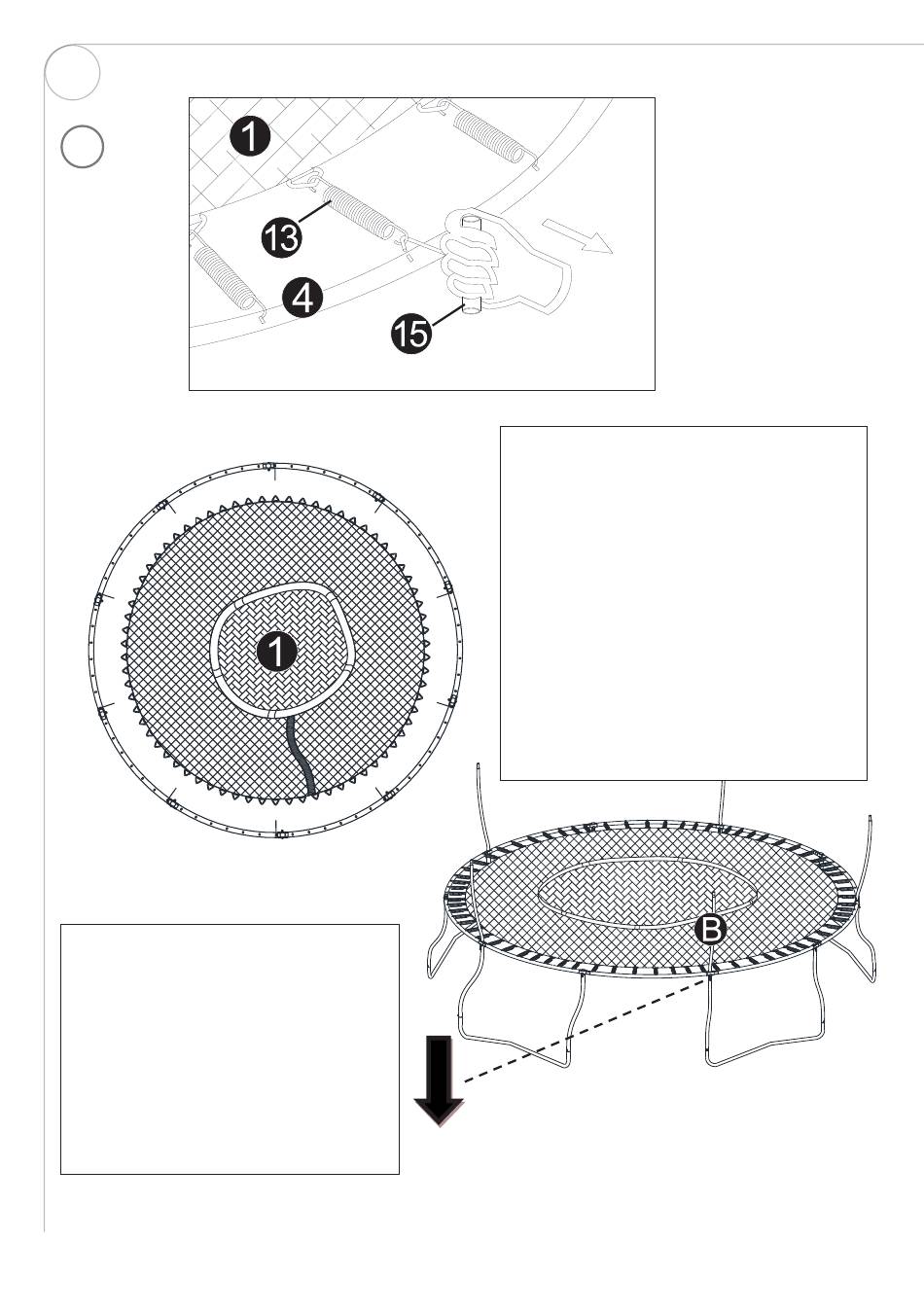 1
13
4
15
1
B