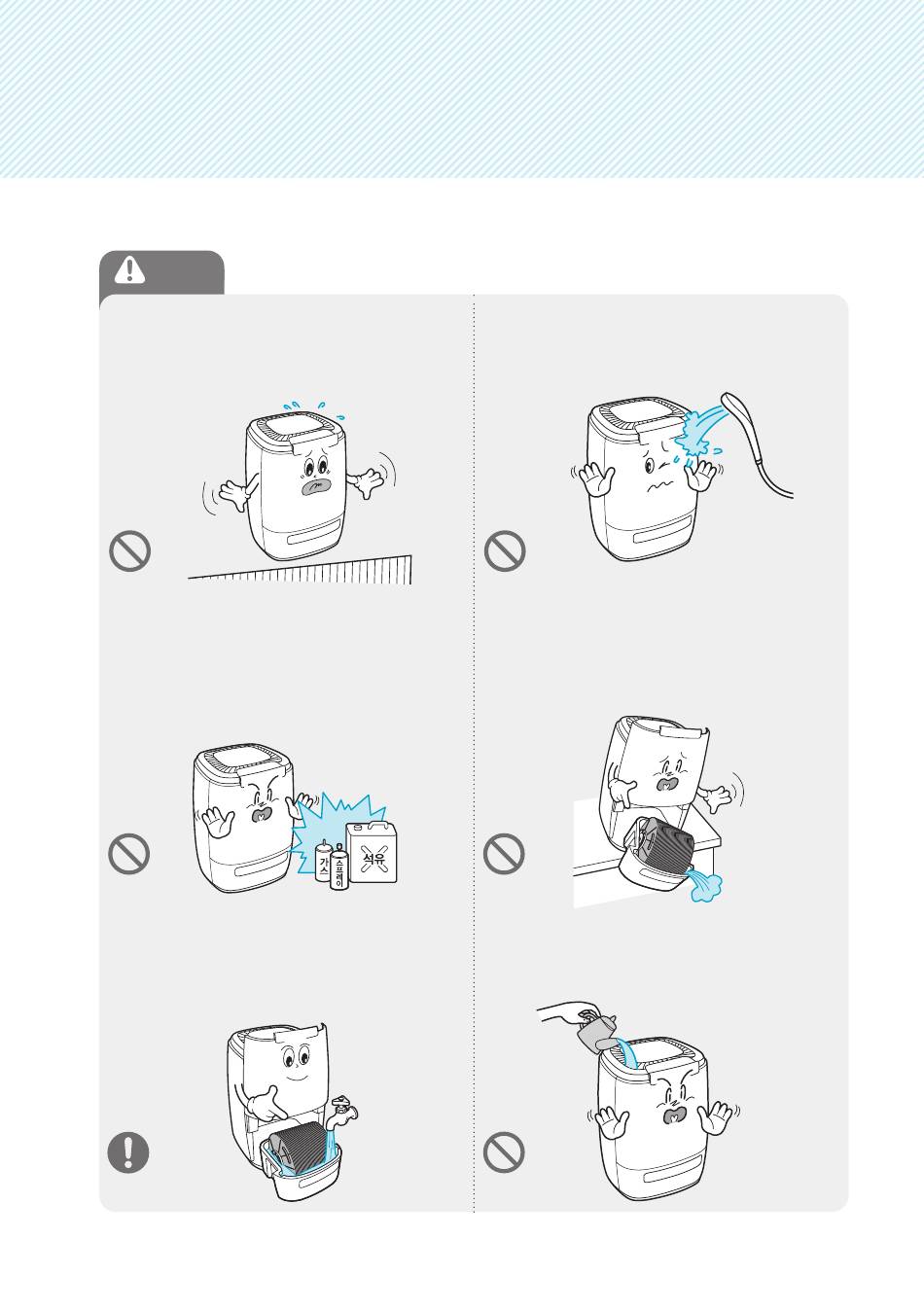 가스

스프레이

석유