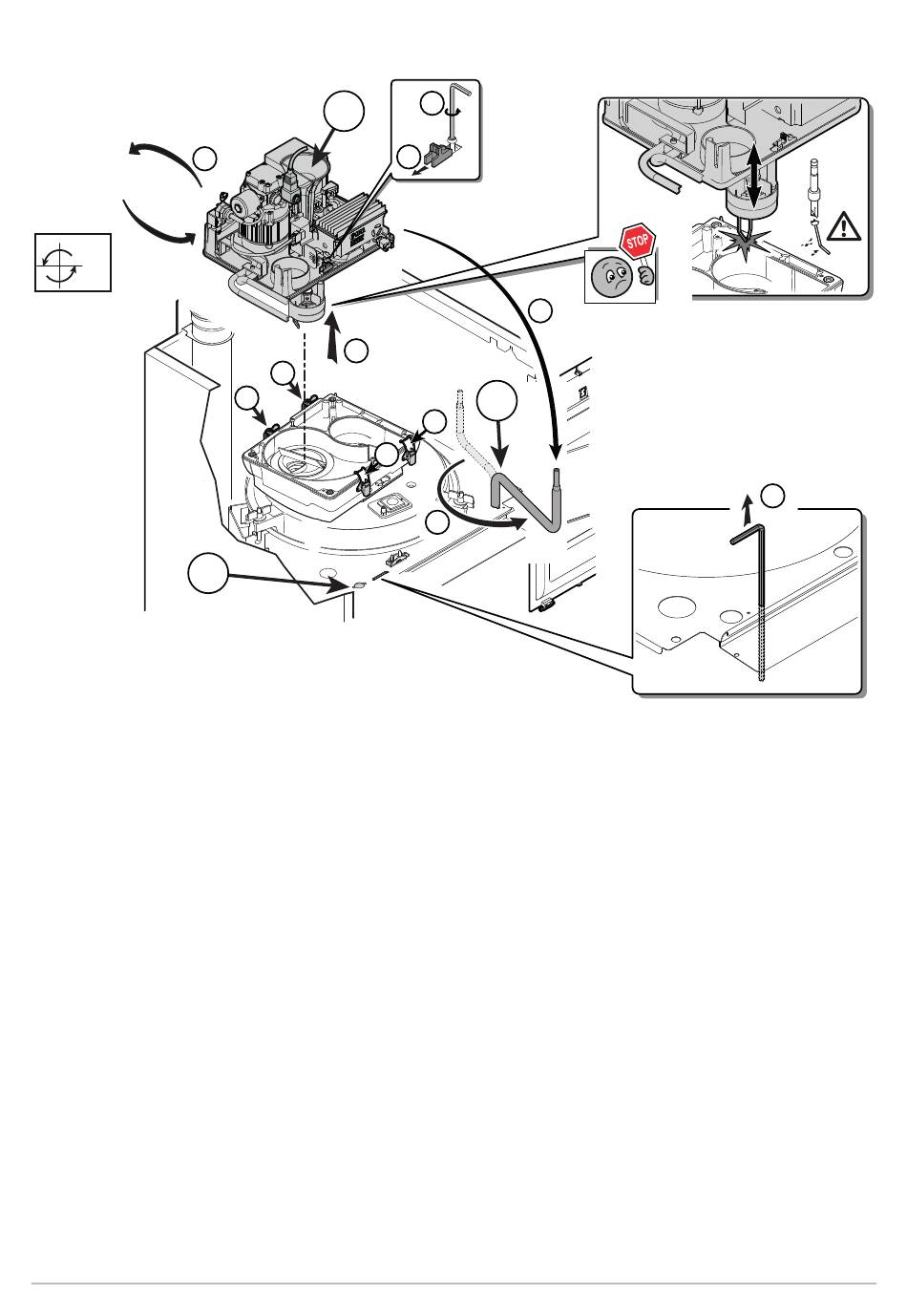 STOP