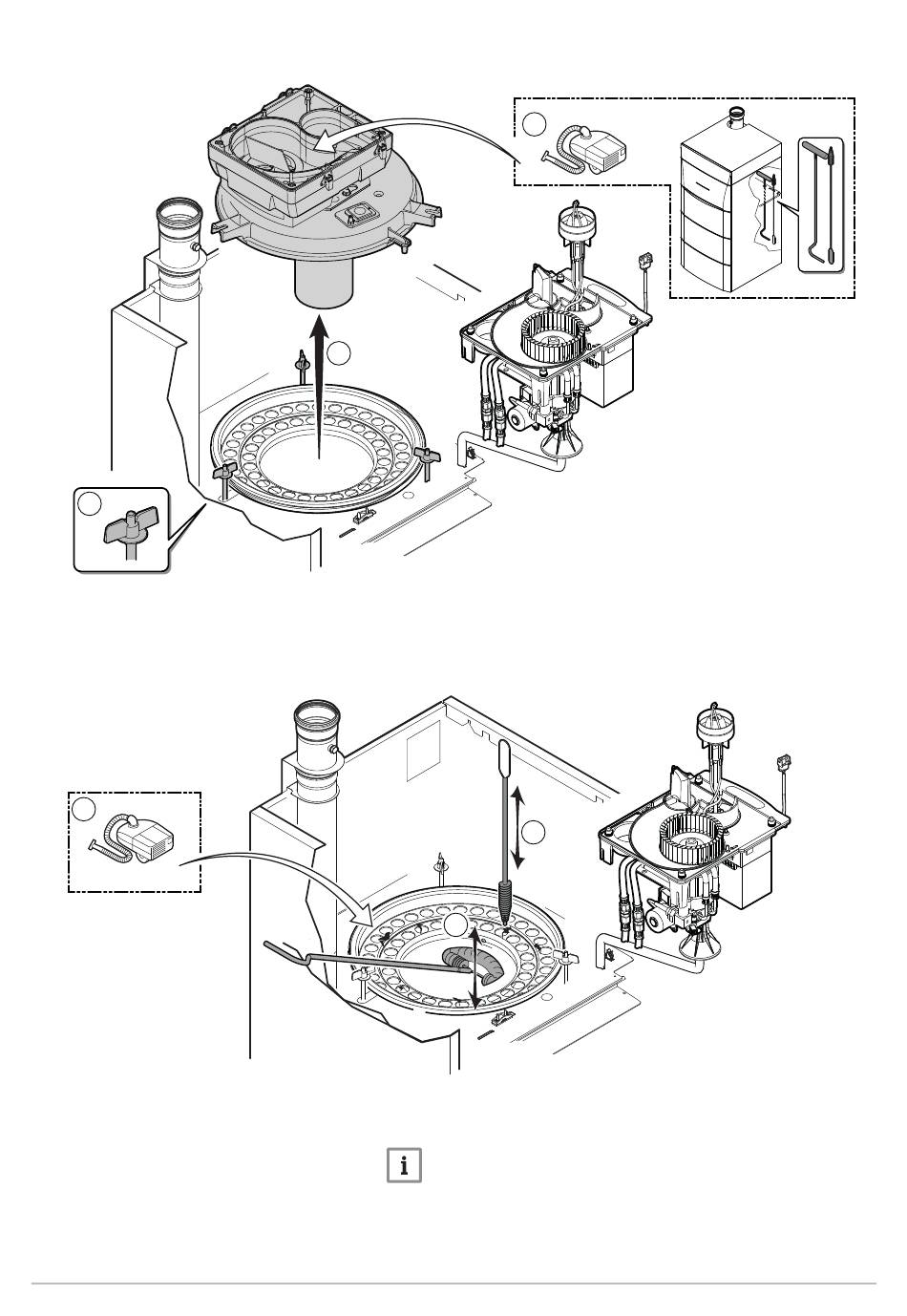 i