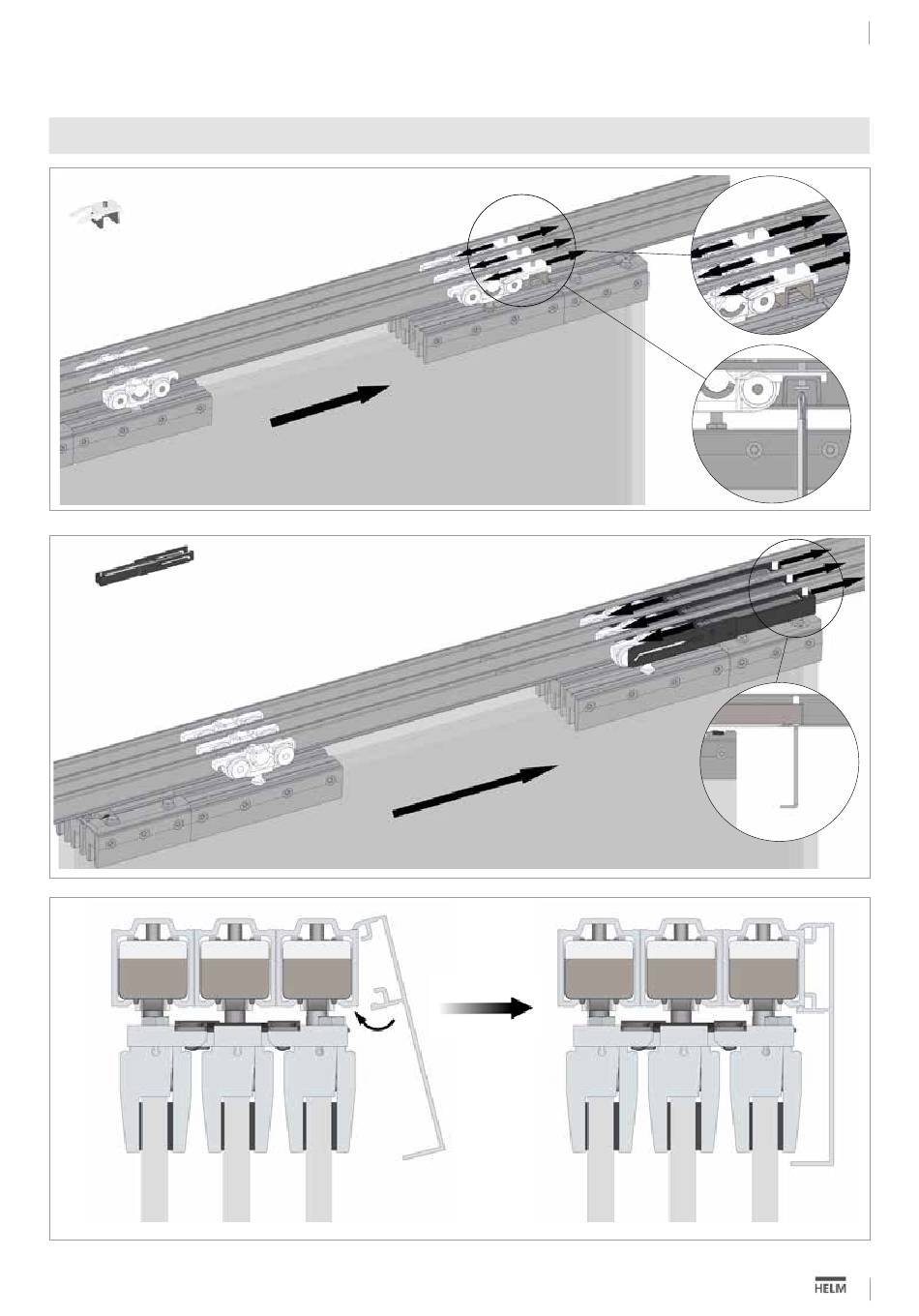 HELM