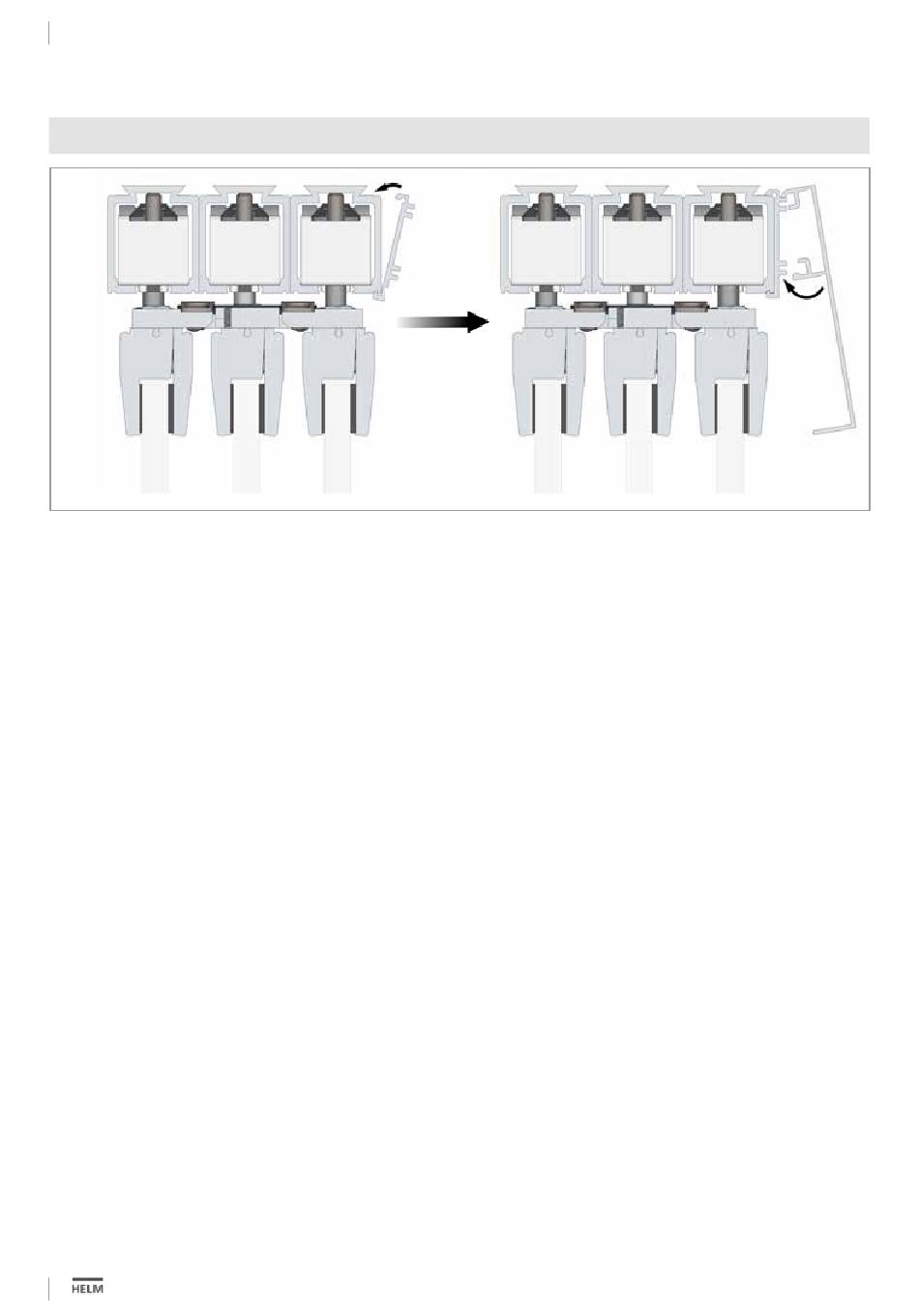 HELM