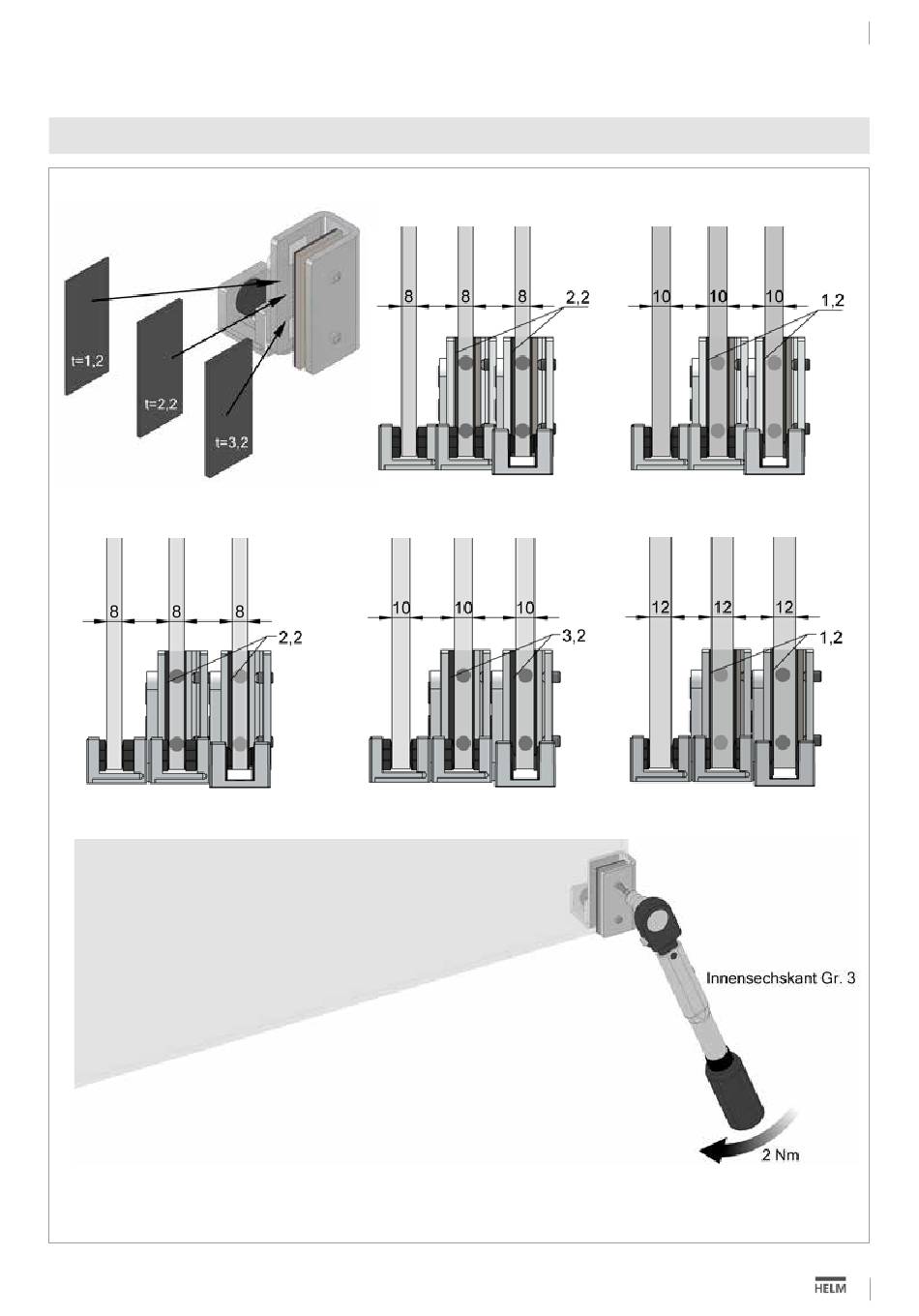 t=1,2

t=2,2

t=3,2

8 8 8 2,2

10 10 10 1,2

8 8 8 2,2

10 10 10 3,2

12 12 12 1,2

Innensechskant Gr. 3

2 Nm

HELM